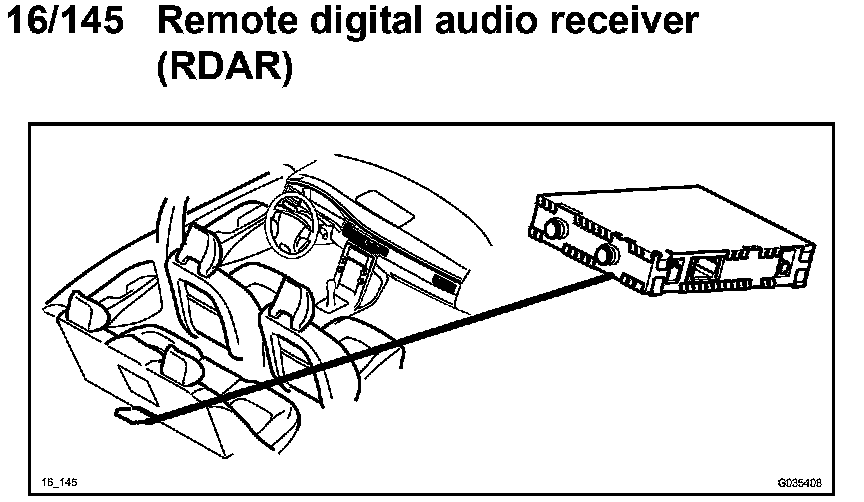 16/145 Remote digital audio receiver (RDAR)

16_145

G035408