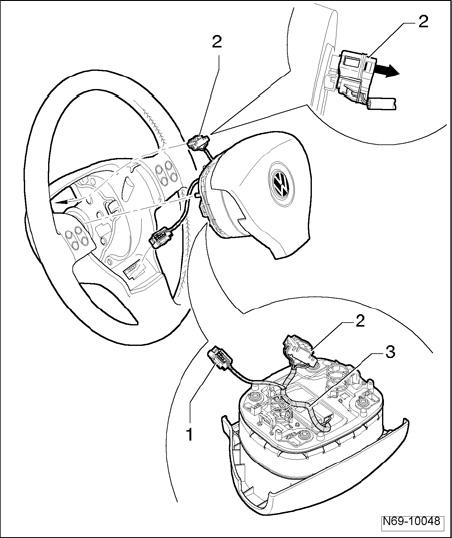 2
2
2
3
1
N69-10048