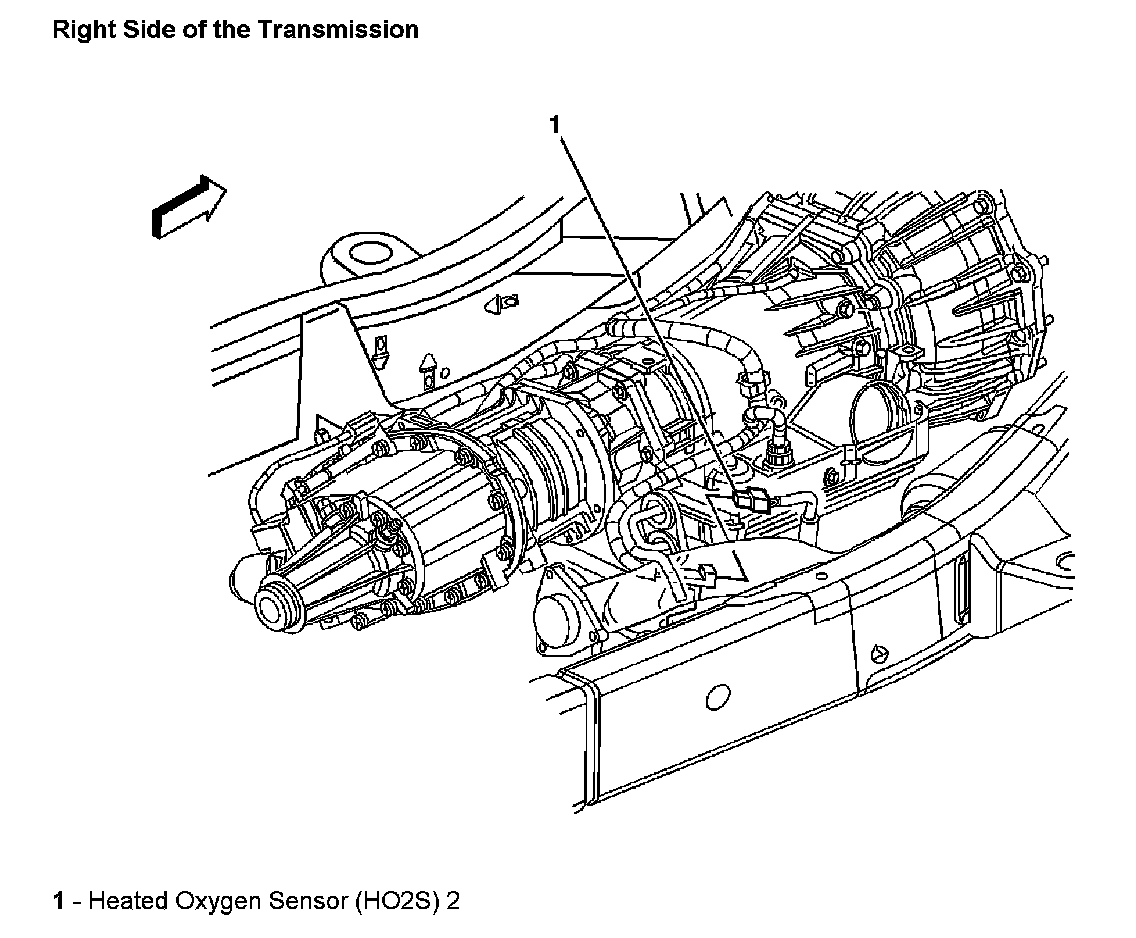 Right Side of the Transmission

1

1 - Heated Oxygen Sensor (HO2S) 2