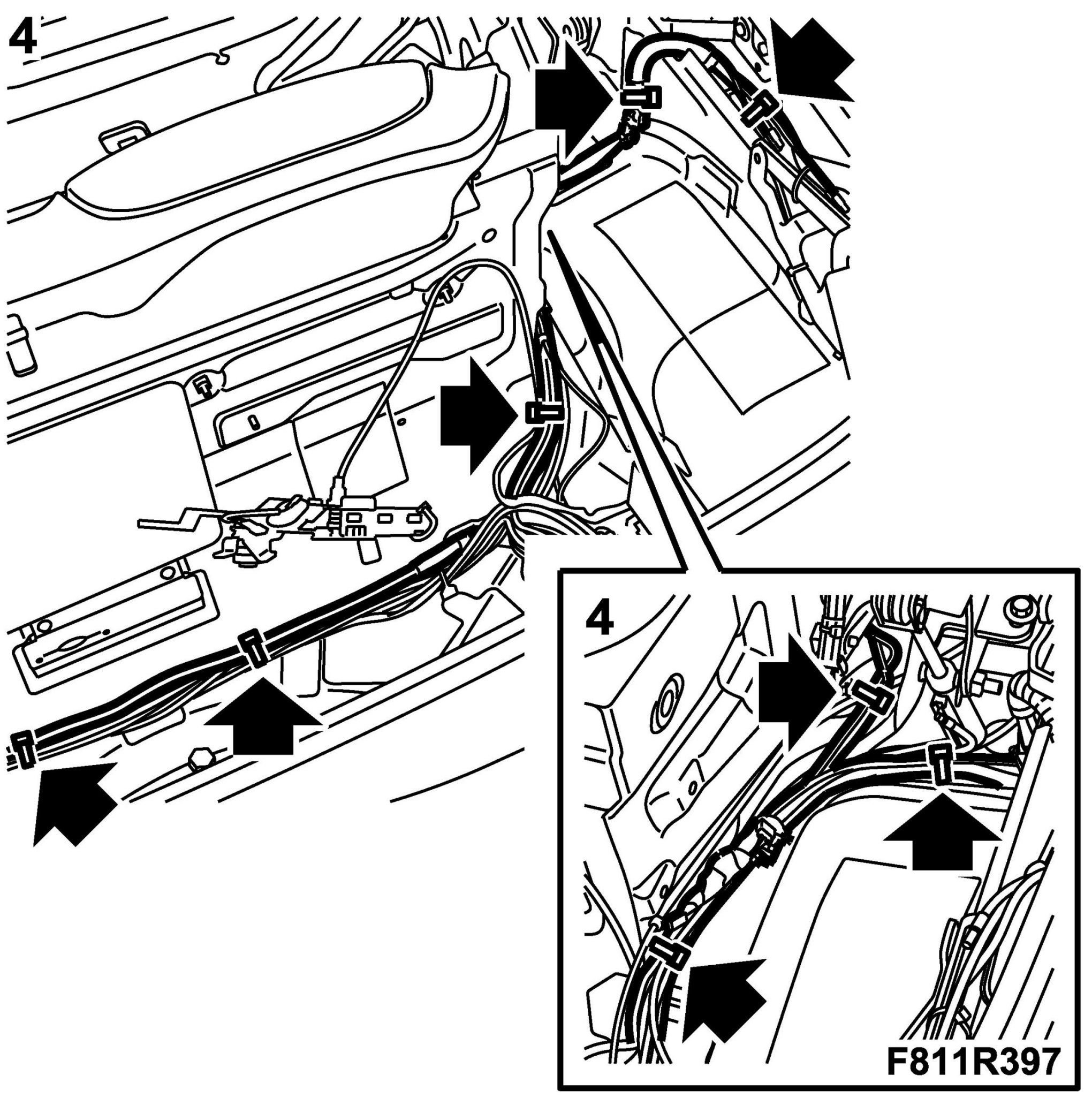 4

4

F811R397