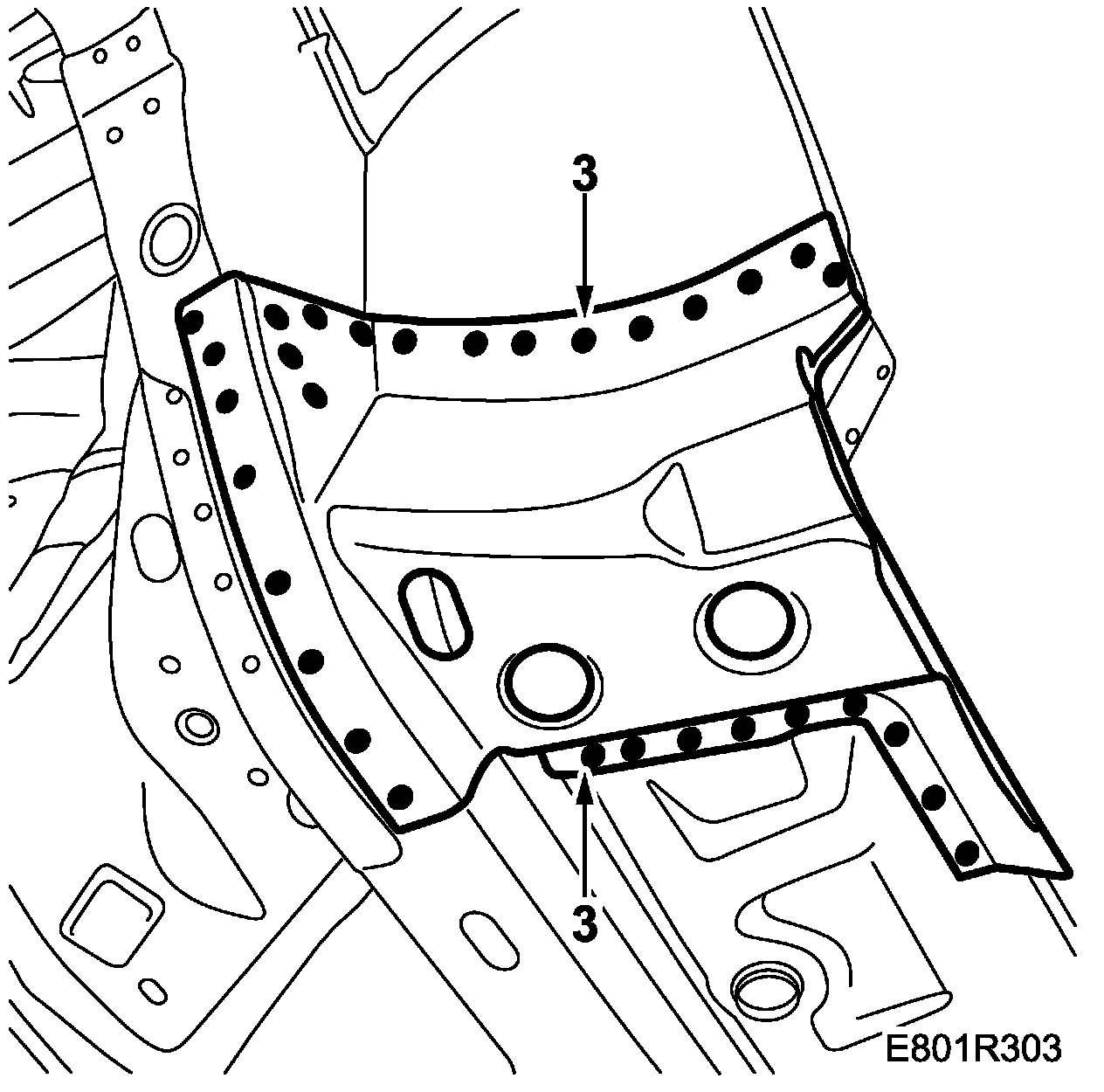 3

3

E801R303