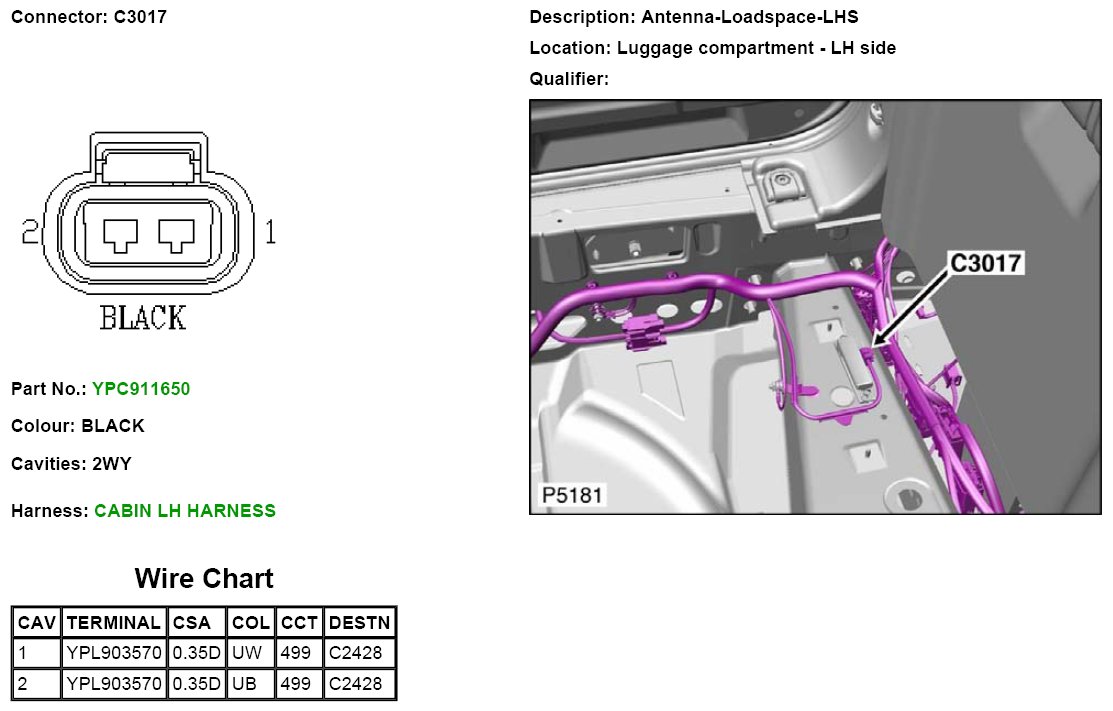 Connector: C3017

2 1

BLACK

Part No.: YPC911650

Colour: BLACK

Cavities: 2WY

Harness: CABIN LH HARNESS

Wire Chart

| CAV | TERMINAL | CSA | COL | CCT | DESTN |
|---|---|---|---|---|---|
| 1 | YPL903570 | 0.35D | UW | 499 | C2428 |
| 2 | YPL903570 | 0.35D | UB | 499 | C2428 |

Description: Antenna-Loadspace-LHS

Location: Luggage compartment - LH side

Qualifier:

C3017

P5181