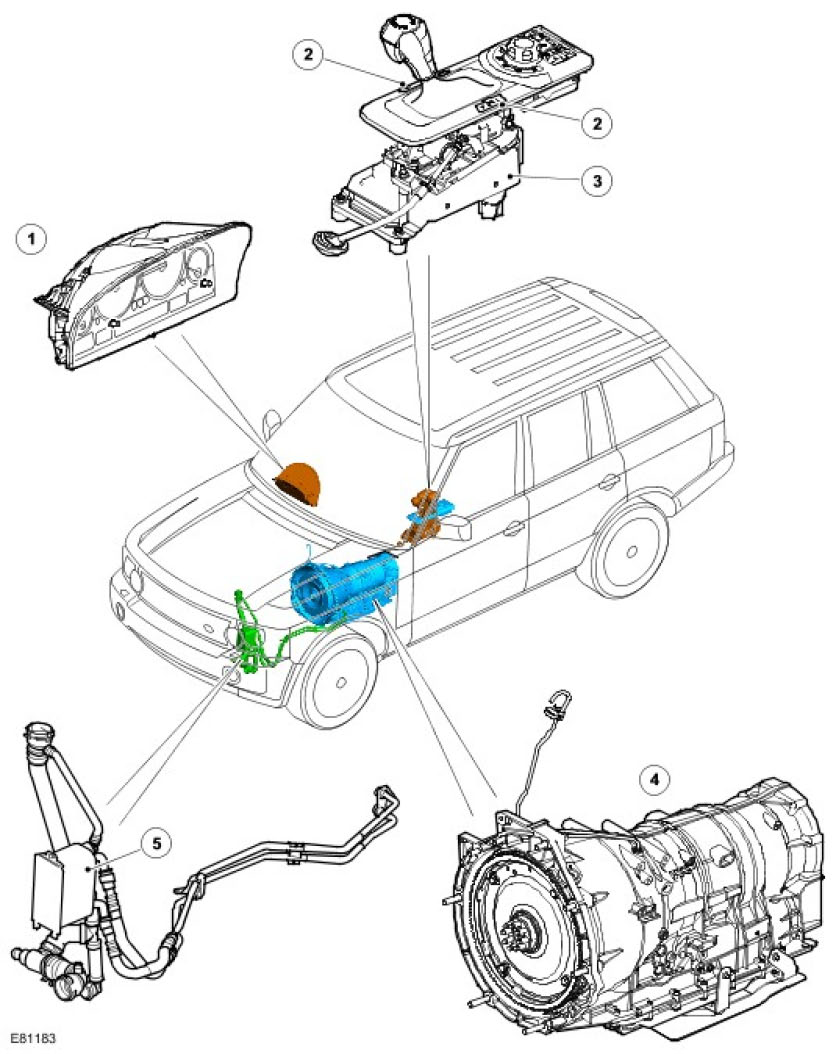 2
2
3
1
4
5
E81183