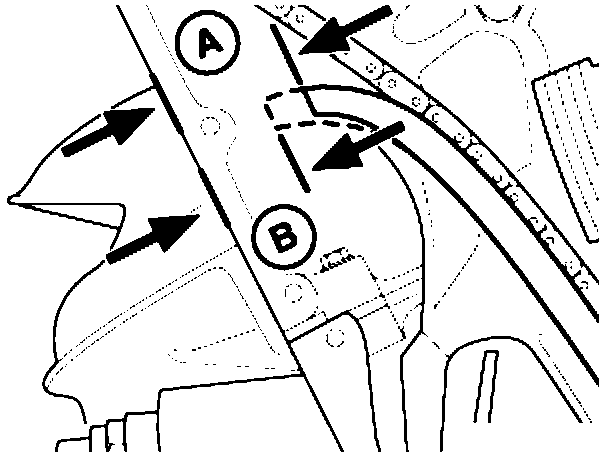 A

B