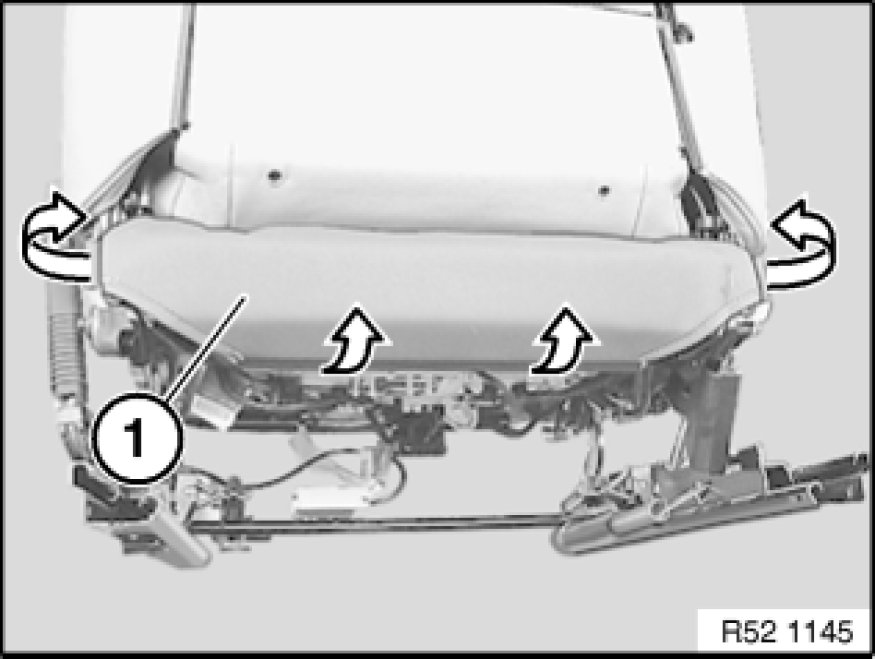 1

R52 1145