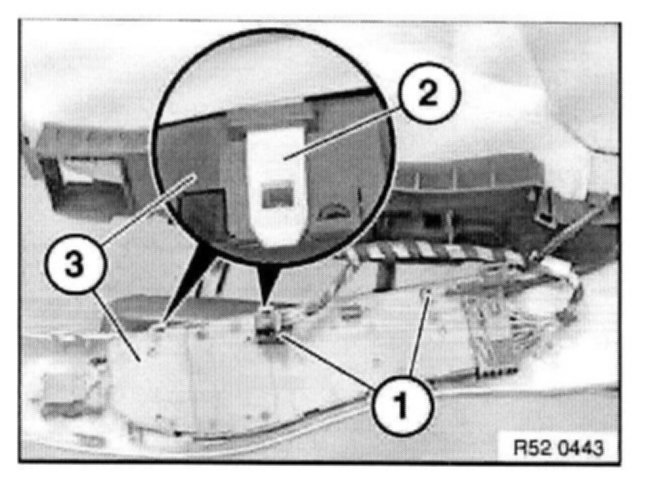 2
3
1
R52 0443