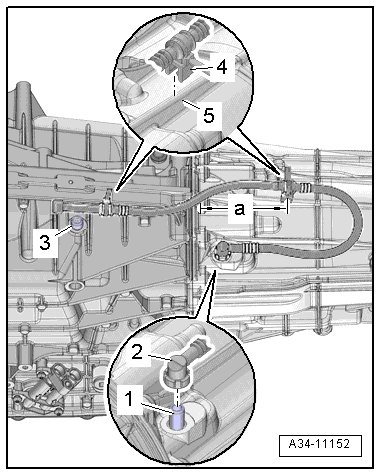 4
5
a
3
2
1
A34-11152