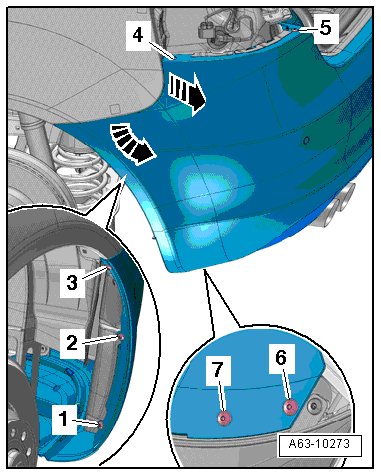 4
5
3
2
1
7
6
A63-10273