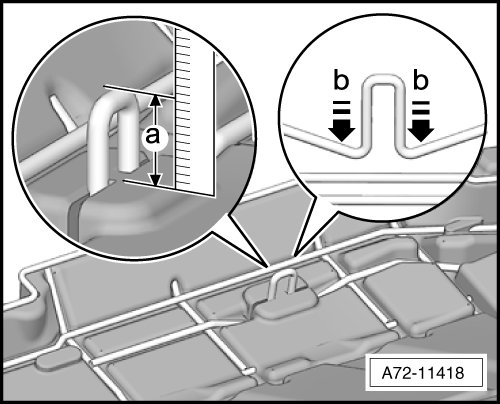 a

b

b

A72-11418