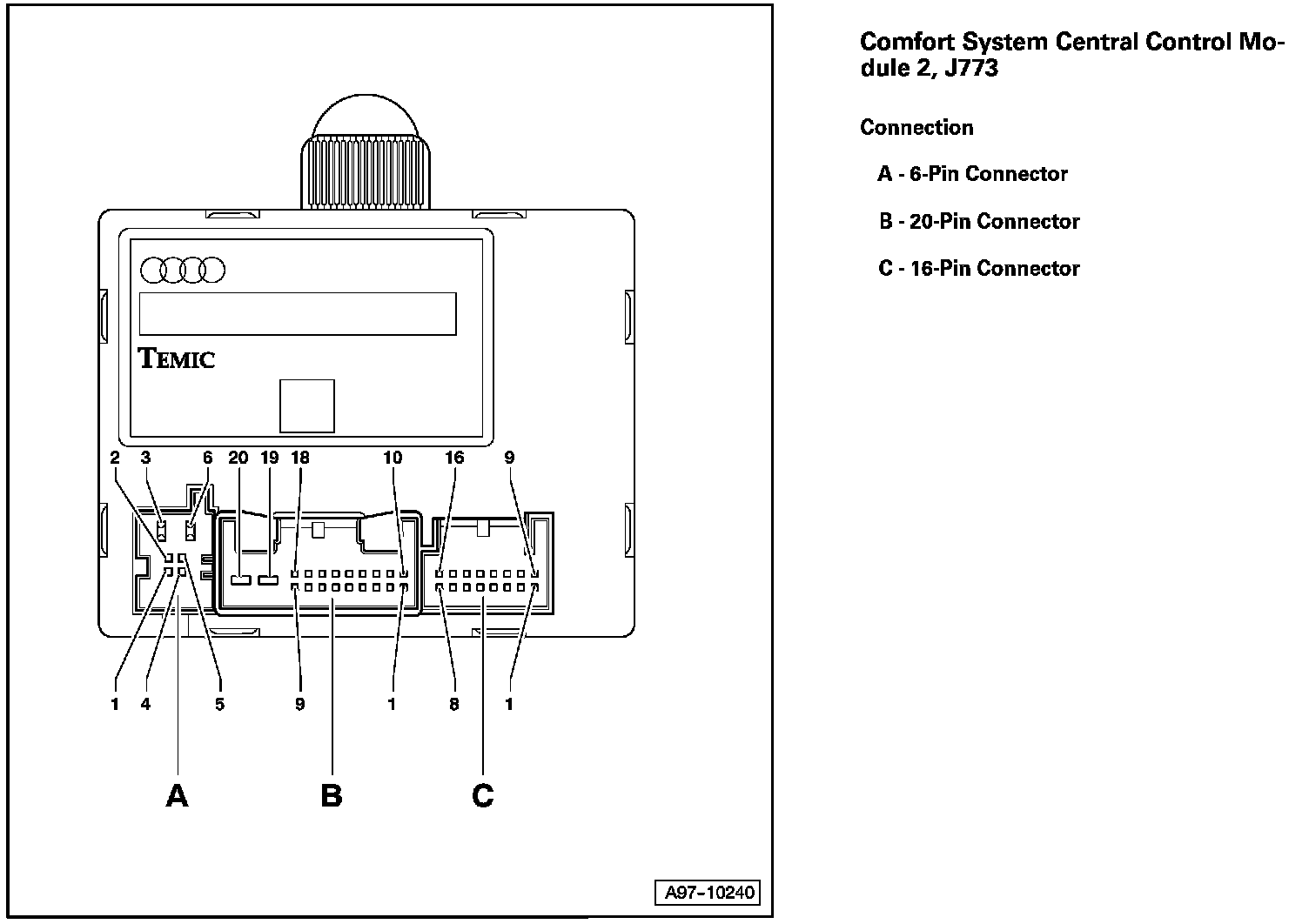 TEMIC

2 3 6 20 19 18 10 16 9

1 4 5 9 1 8 1

A B C

A97-10240

Comfort System Central Control Module 2, J773

Connection

A - 6-Pin Connector

B - 20-Pin Connector

C - 16-Pin Connector