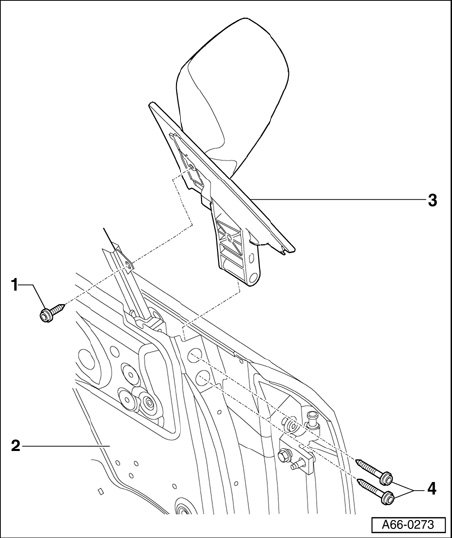 3

1

2

4

A66-0273