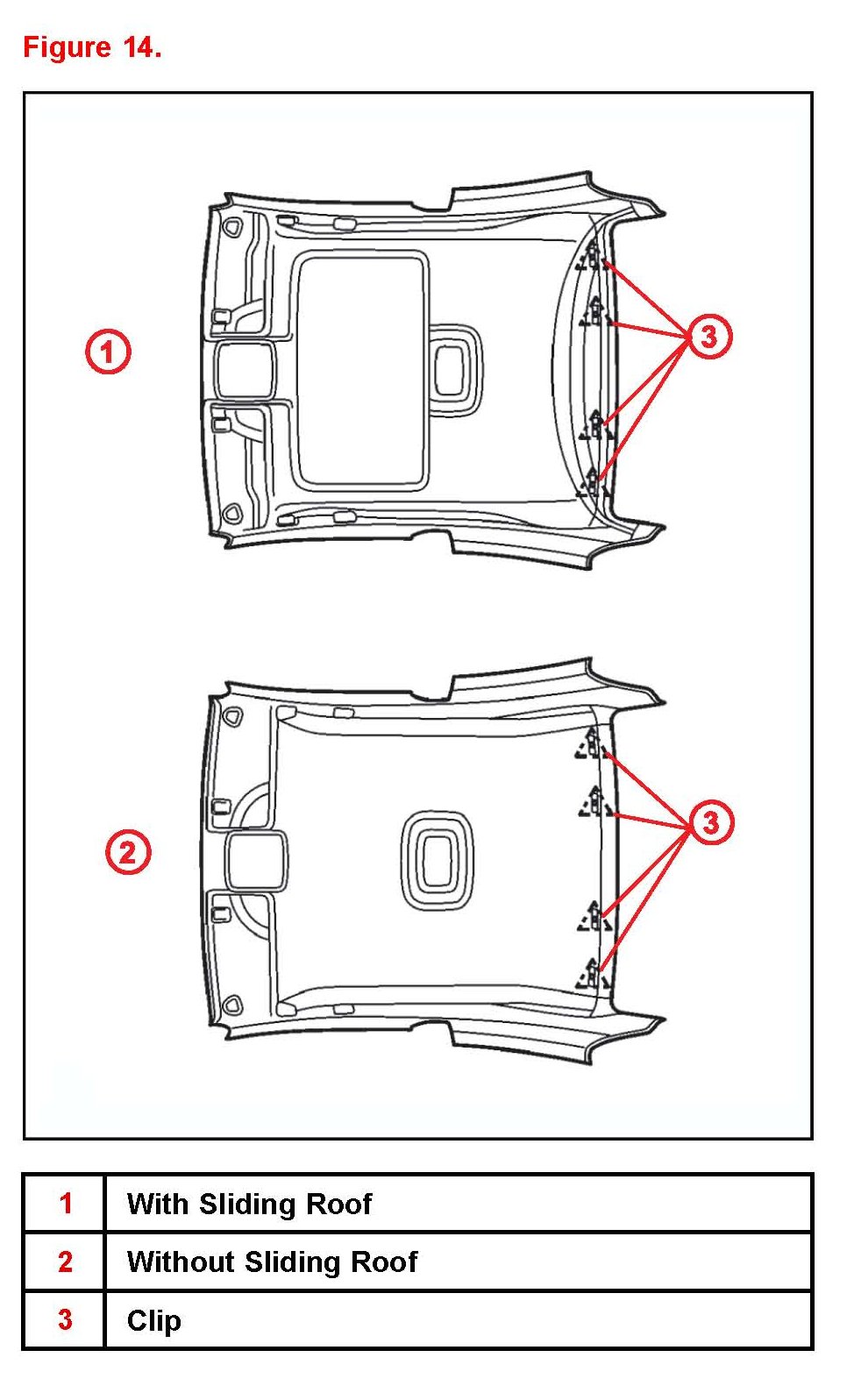 Figure 14.

1

3

2

3

| 1 | With Sliding Roof |
|---|---|
| 2 | Without Sliding Roof |
| 3 | Clip |