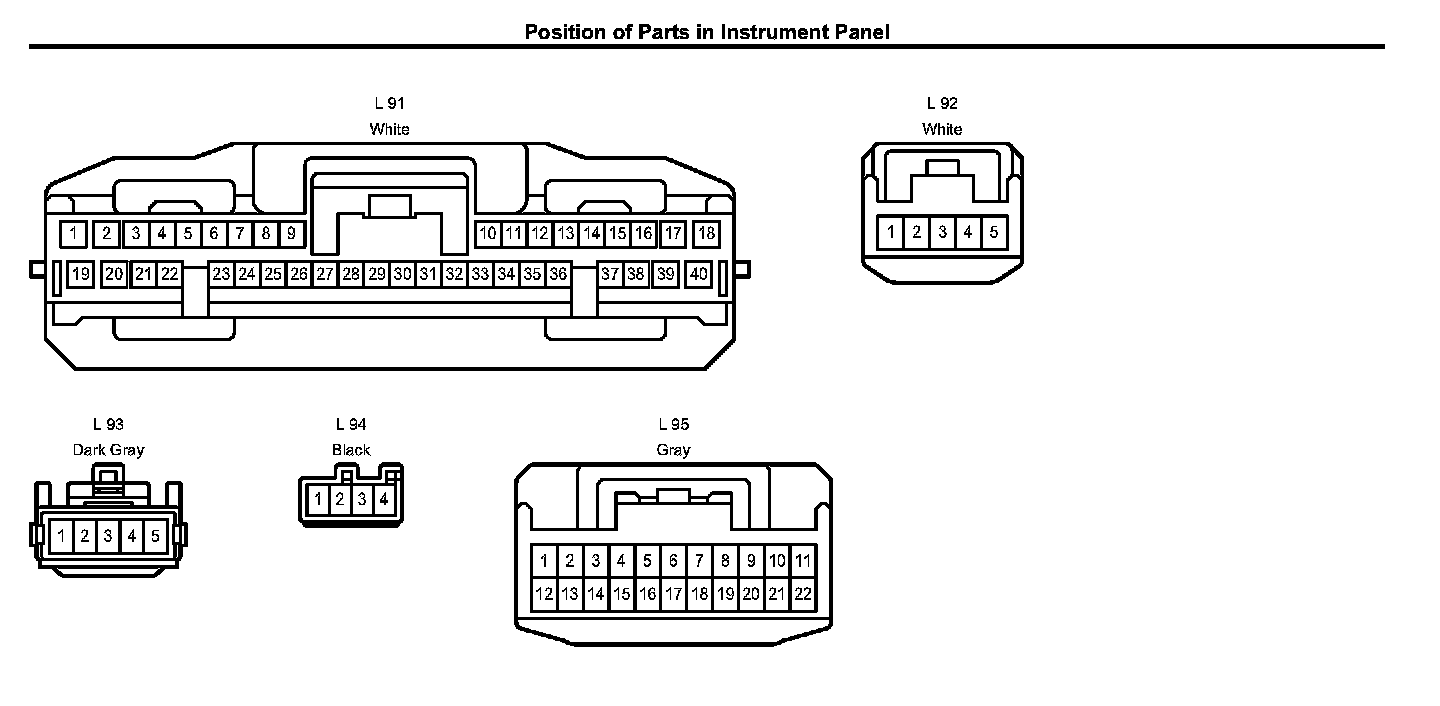 Position of Parts in Instrument Panel

L 91
White

1 2 3 4 5 6 7 8 9 10 11 12 13 14 15 16 17 18
19 20 21 22 23 24 25 26 27 28 29 30 31 32 33 34 35 36 37 38 39 40

L 92
White

1 2 3 4 5

L 93
Dark Gray

1 2 3 4 5

L 94
Black

1 2 3 4

L 95
Gray

1 2 3 4 5 6 7 8 9 10 11
12 13 14 15 16 17 18 19 20 21 22