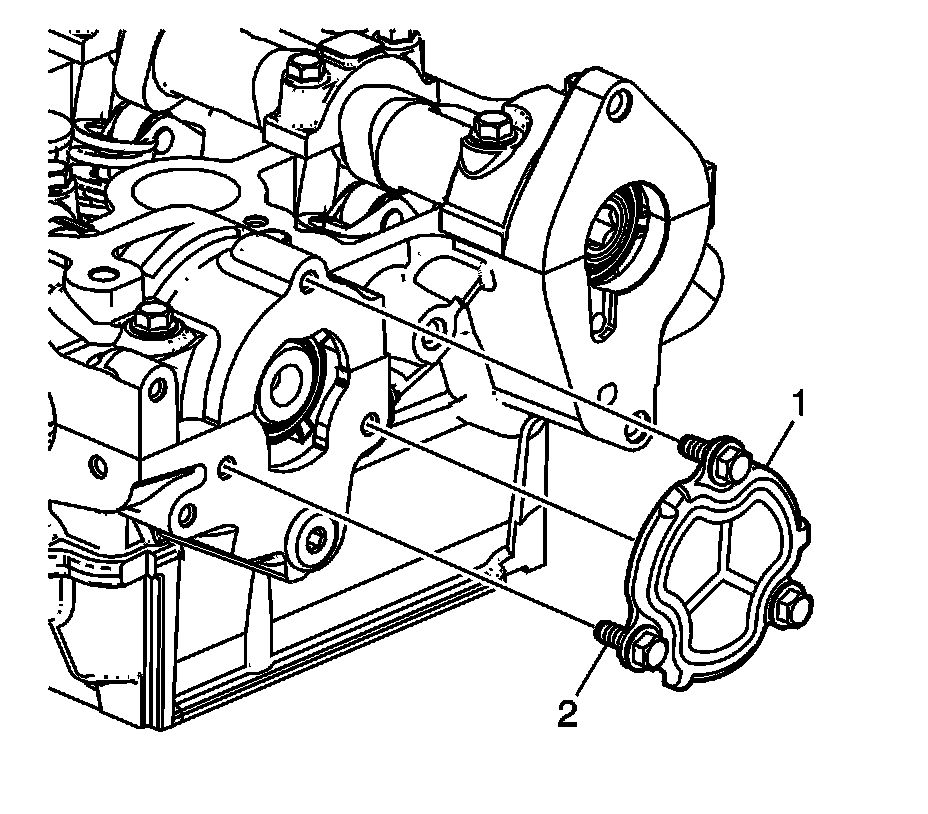 1

2