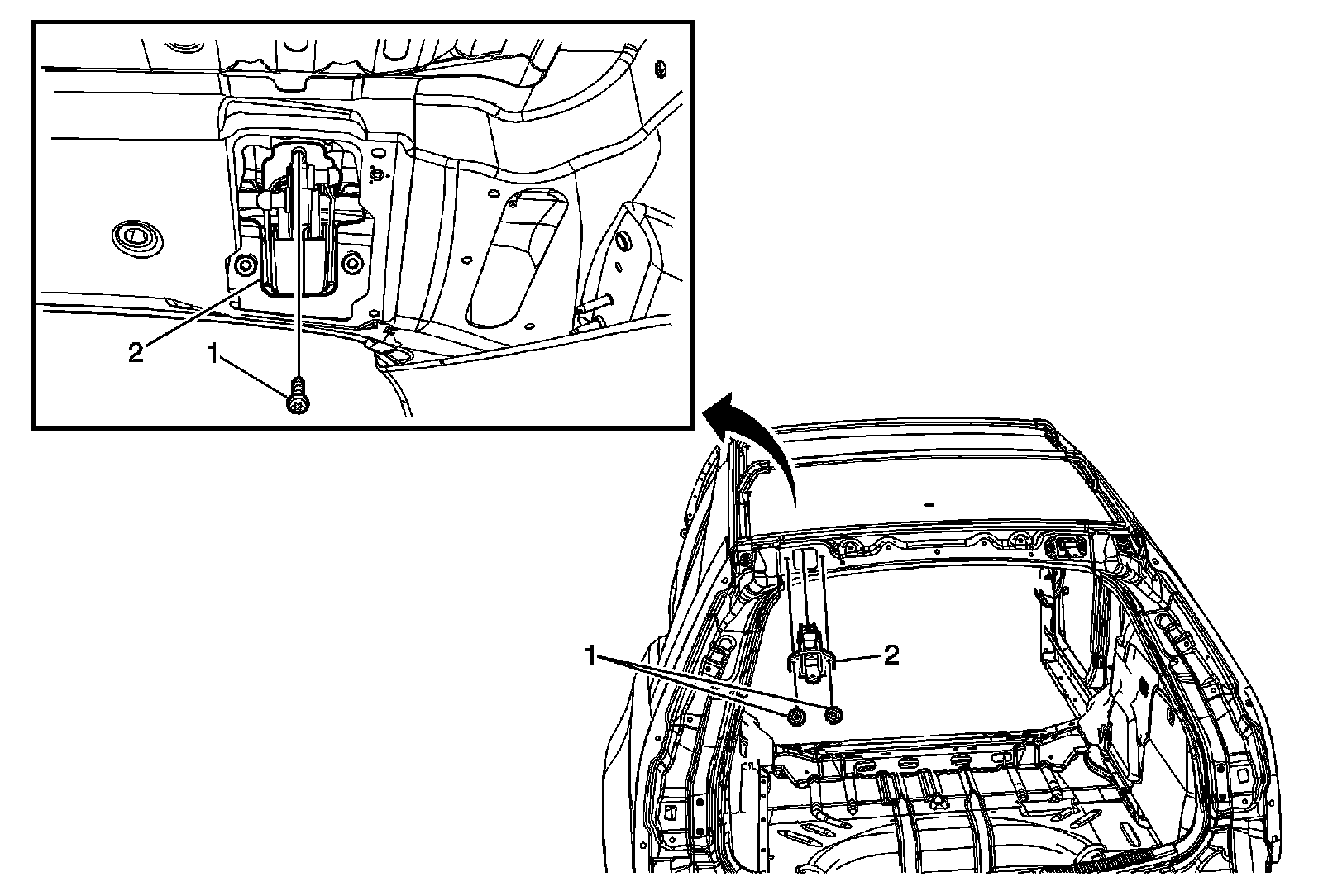 2
1
1
2