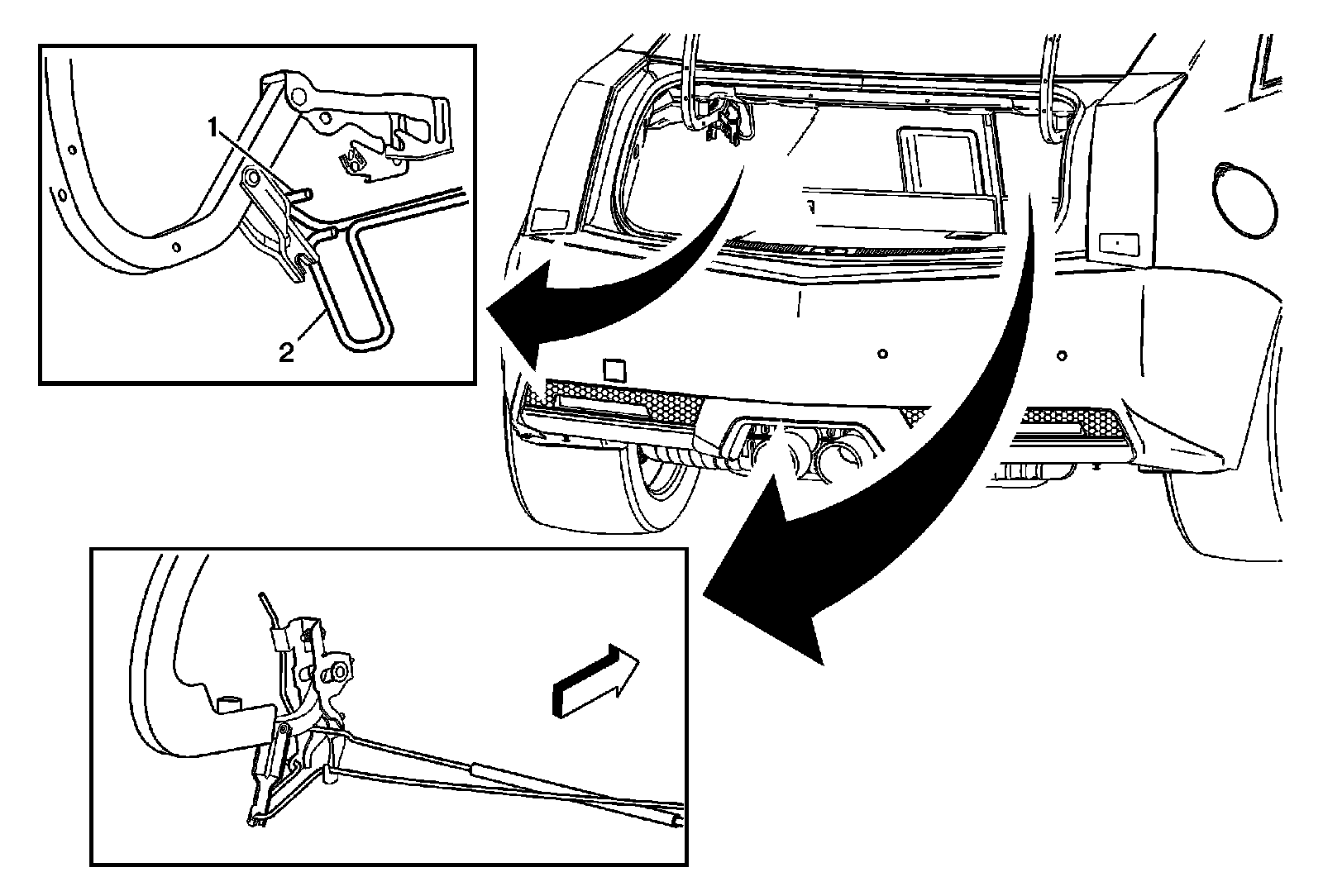 1
2