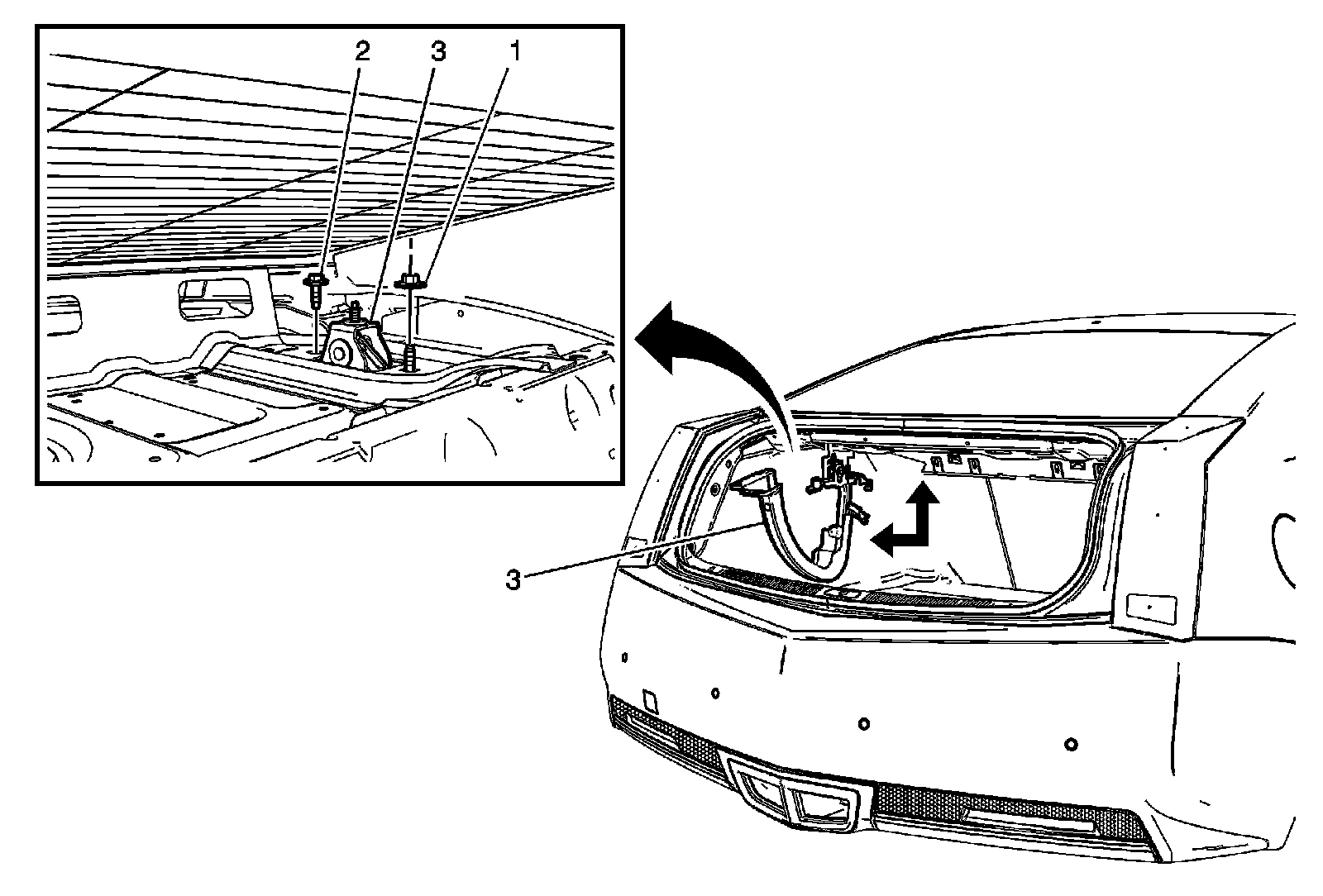 2 3 1

3