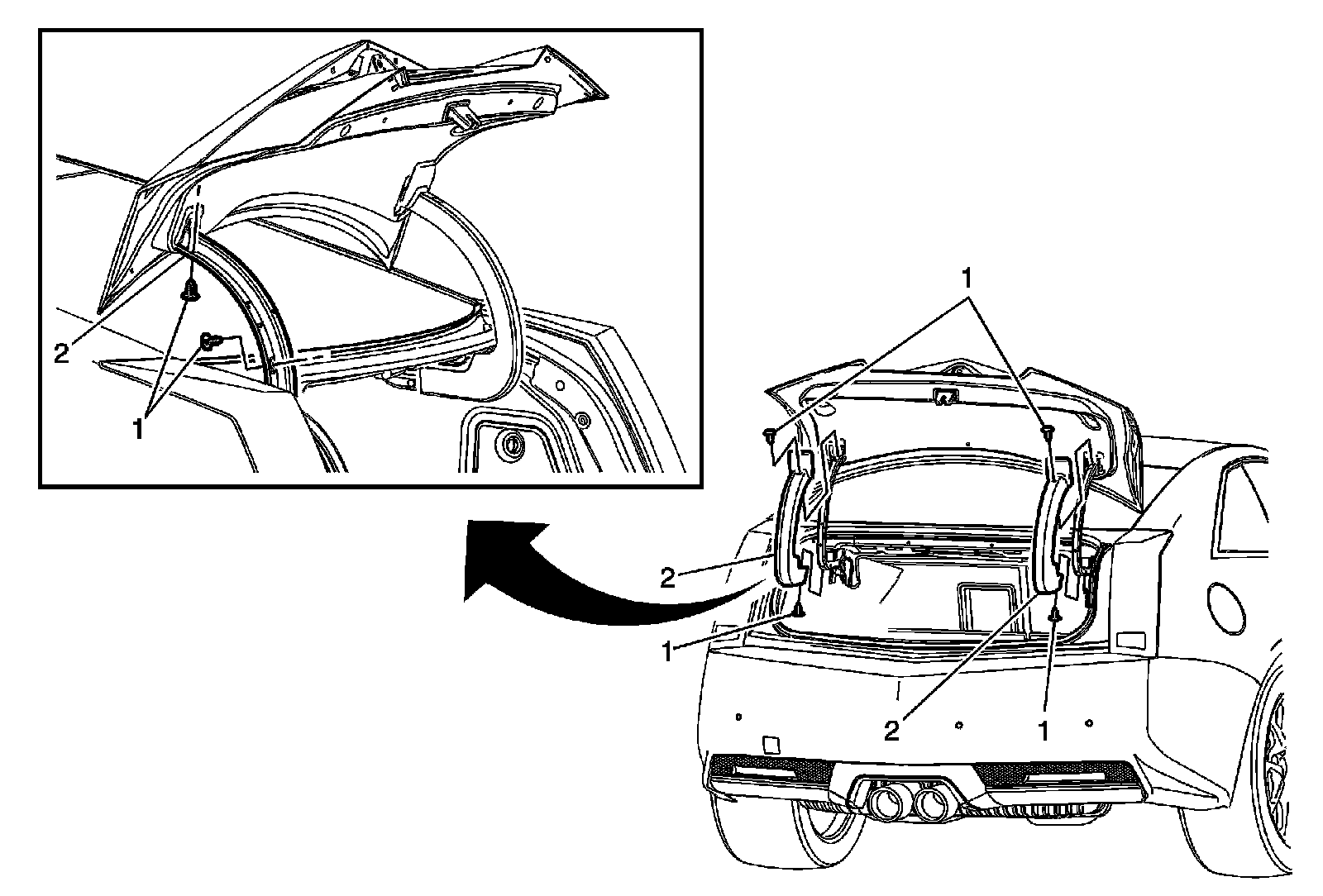 2
1
1
2
1
2
1