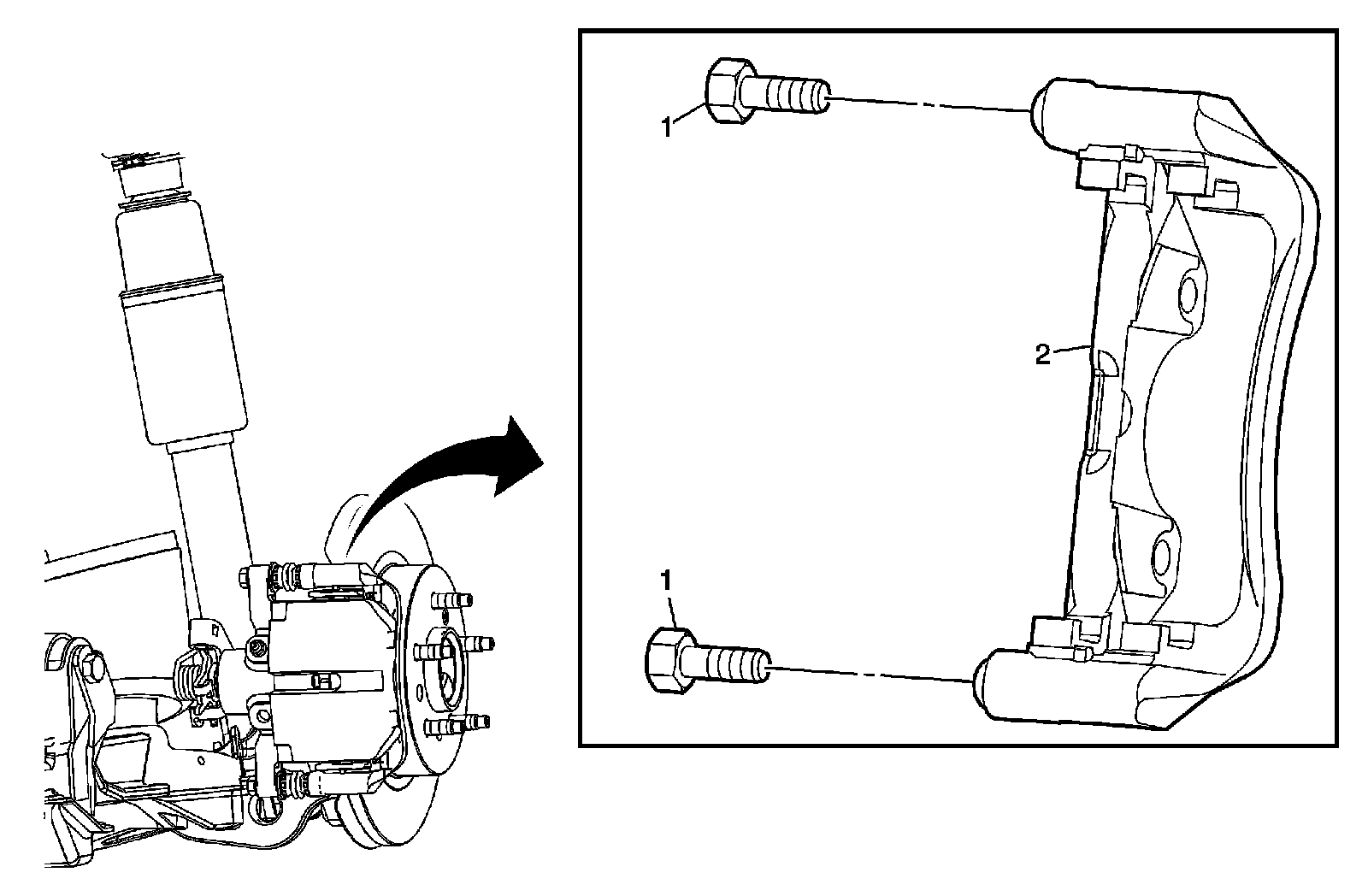 1

2

1