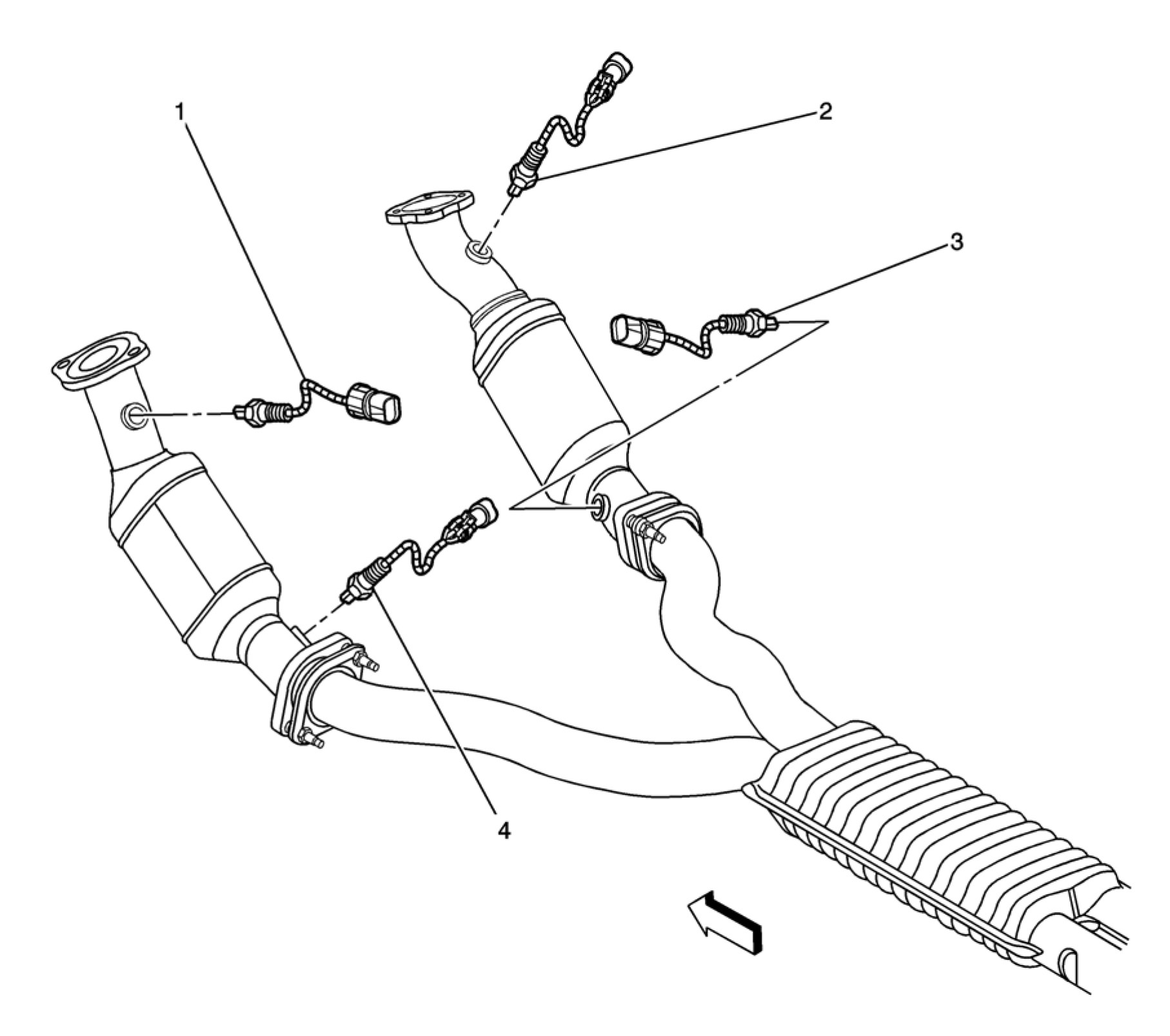 1
2
3
4