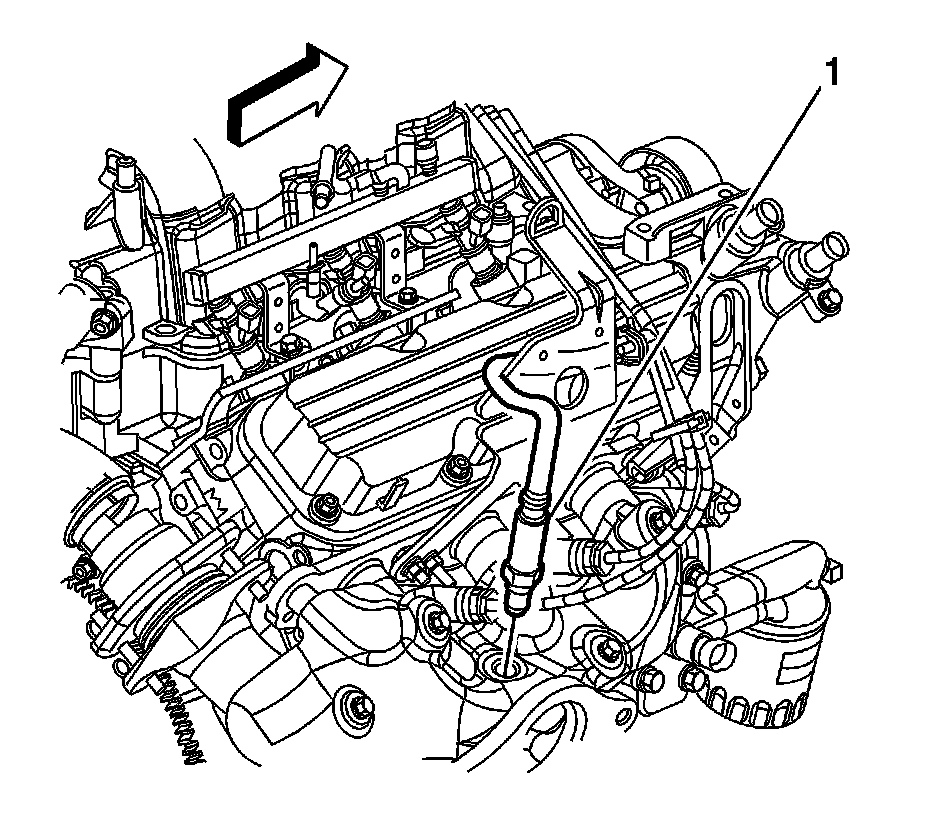 1