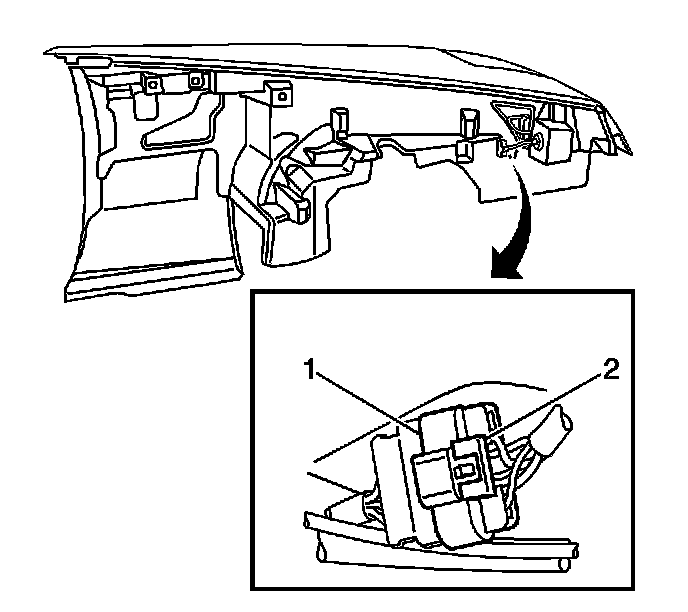 1
2