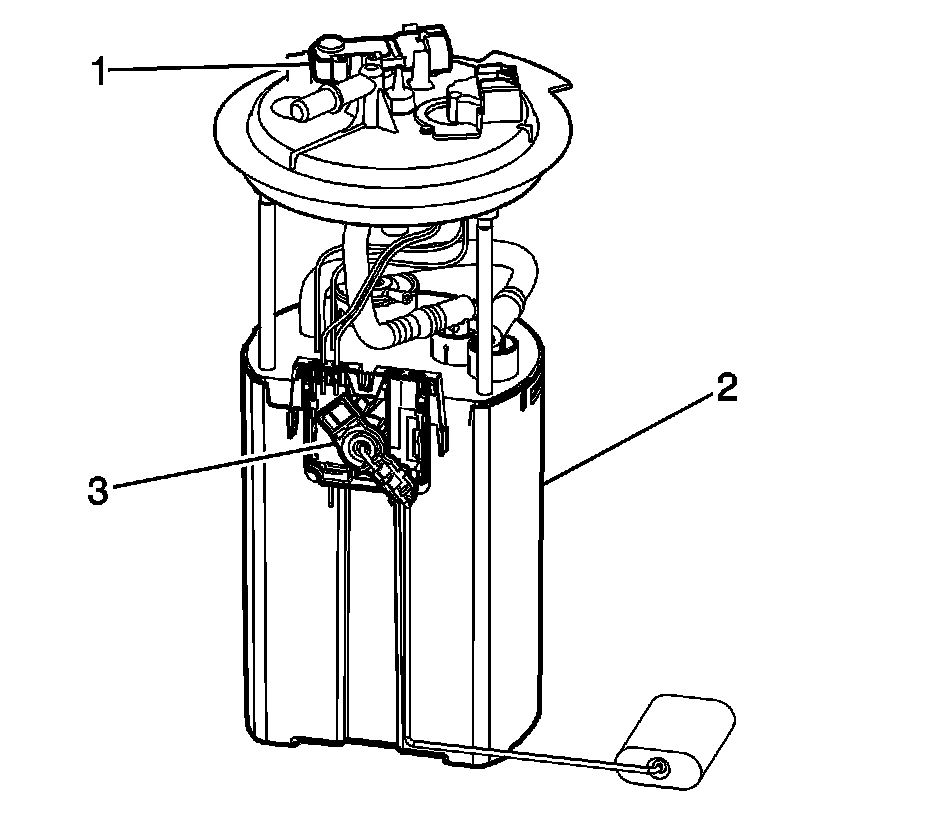 1
2
3