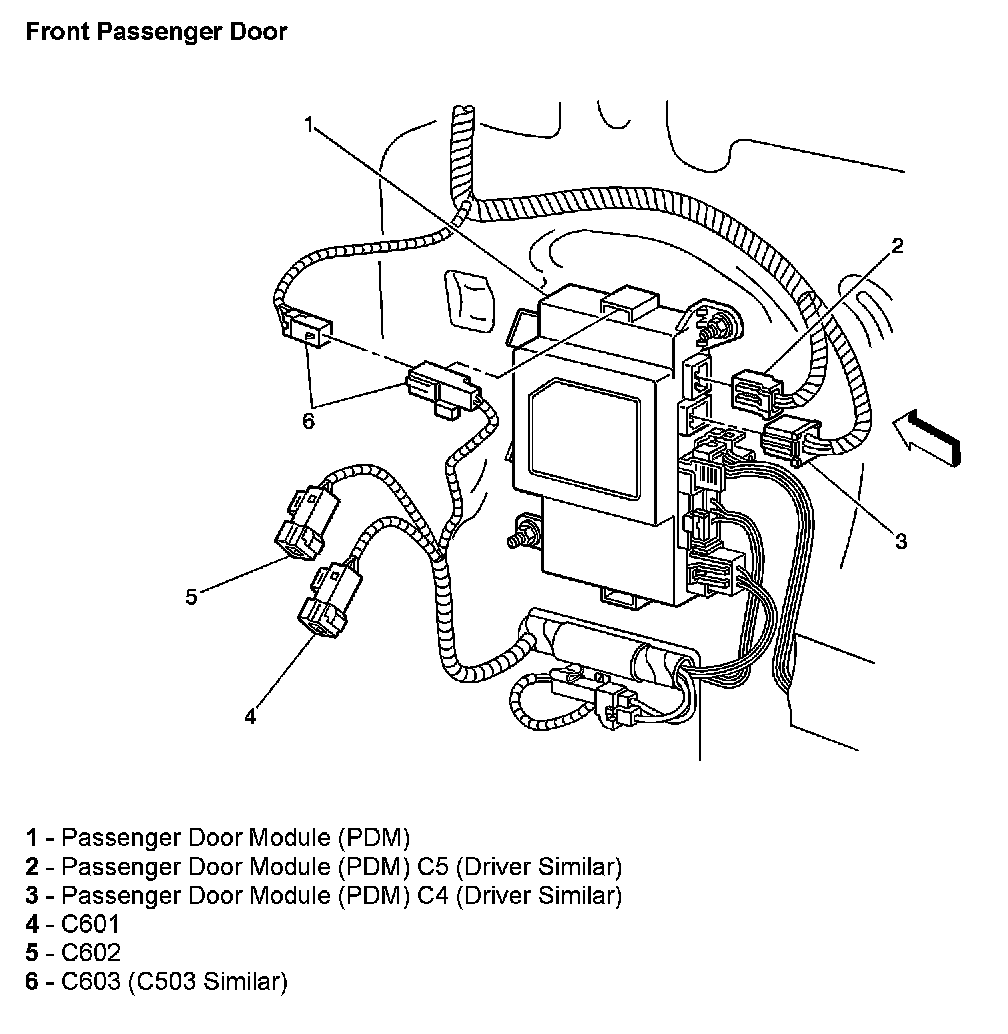 Front Passenger Door

1

2

6

3

5

4

1 - Passenger Door Module (PDM)
2 - Passenger Door Module (PDM) C5 (Driver Similar)
3 - Passenger Door Module (PDM) C4 (Driver Similar)
4 - C601
5 - C602
6 - C603 (C503 Similar)