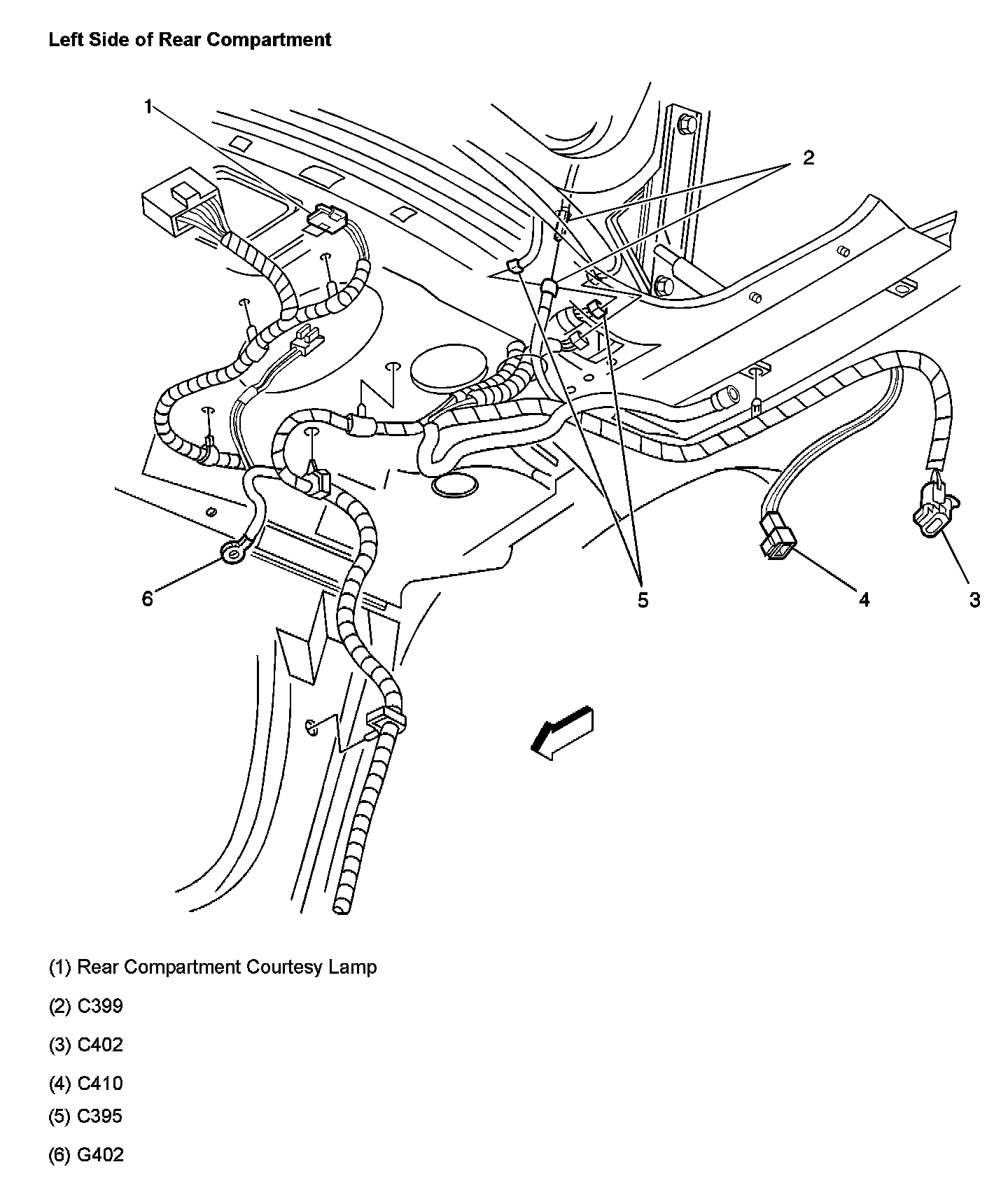 Left Side of Rear Compartment

1

2

6

5

4

3

(1) Rear Compartment Courtesy Lamp

(2) C399

(3) C402

(4) C410

(5) C395

(6) G402