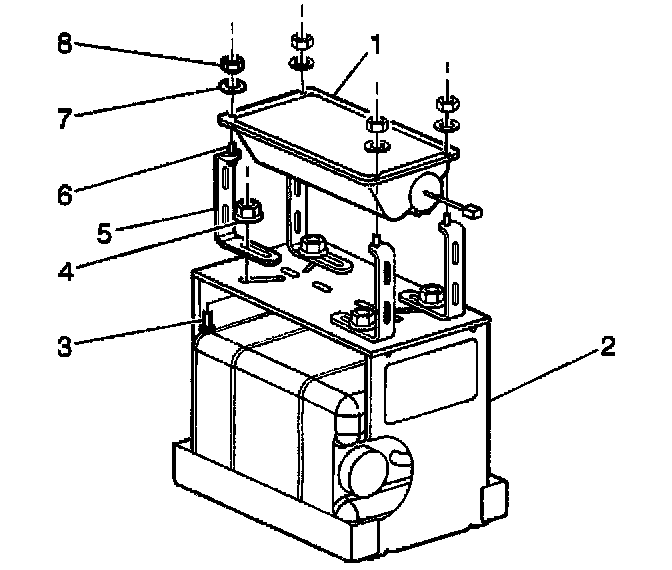 8
1
7
6
5
4
3
2