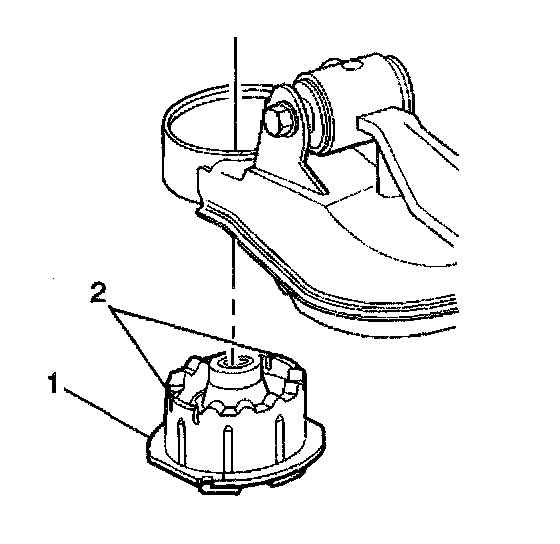 2
1