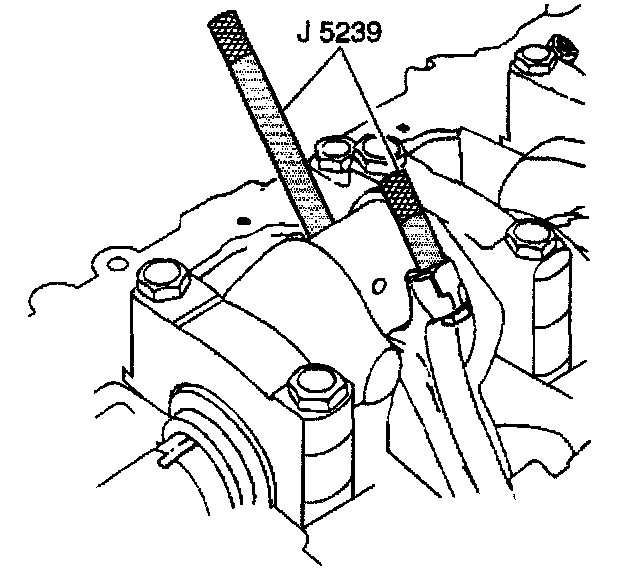 J 5239