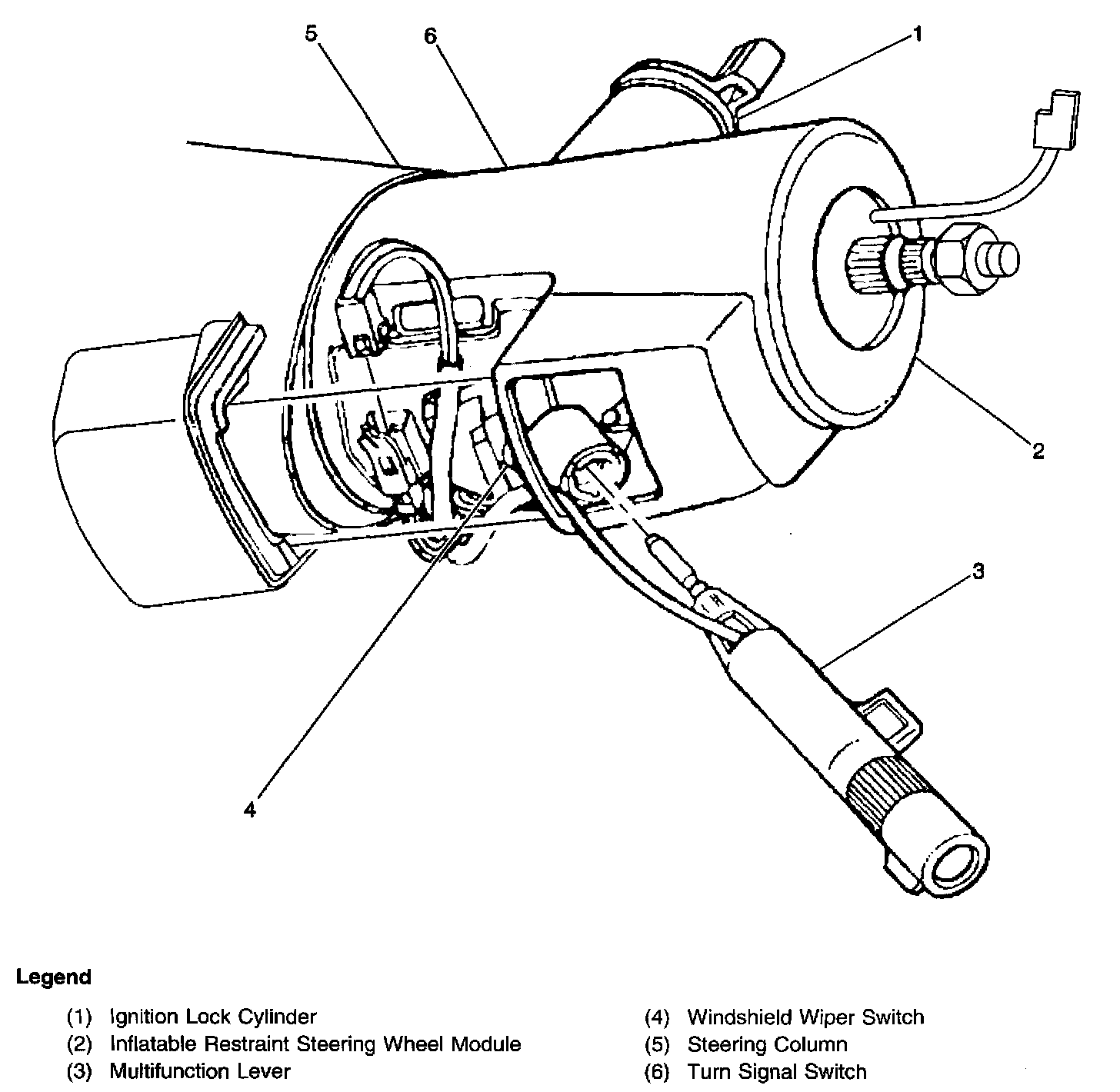 5
6
1
2
3
4

Legend

(1) Ignition Lock Cylinder
(2) Inflatable Restraint Steering Wheel Module
(3) Multifunction Lever

(4) Windshield Wiper Switch
(5) Steering Column
(6) Turn Signal Switch