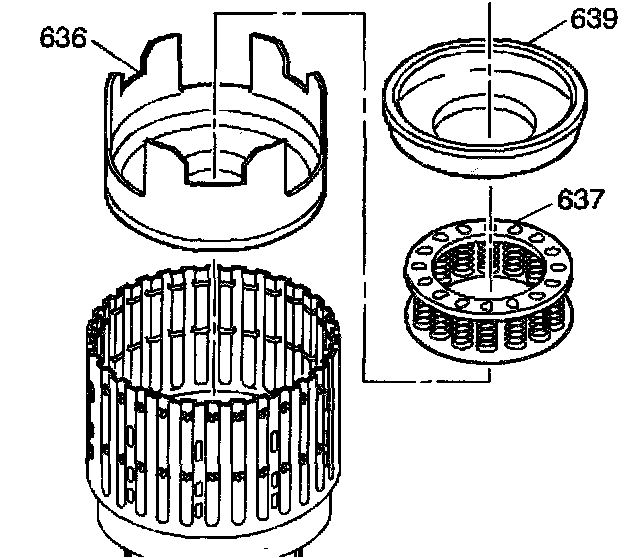 636
639
637