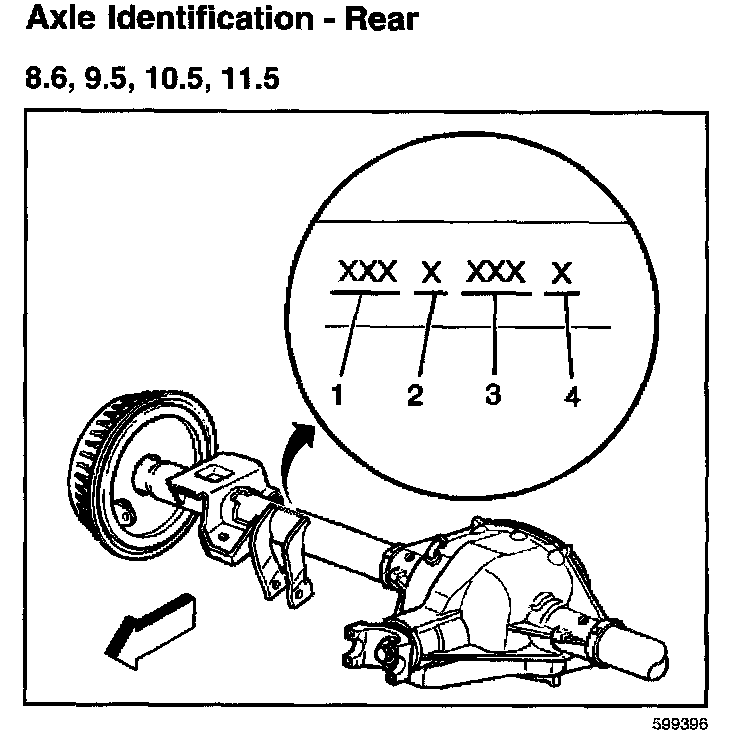 Axle Identification - Rear

8.6, 9.5, 10.5, 11.5

XXX X XXX X

1 2 3 4

599396