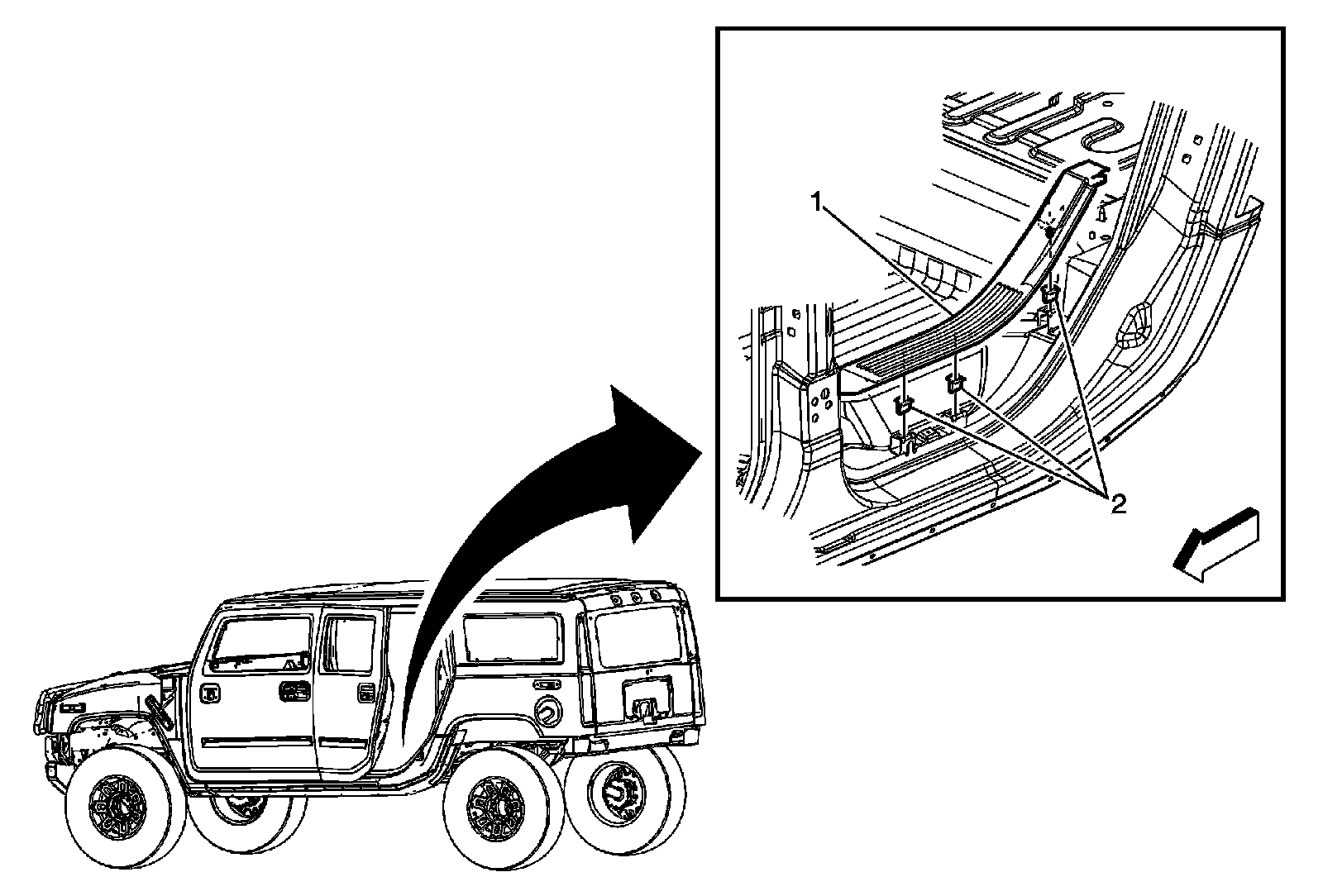 1

2