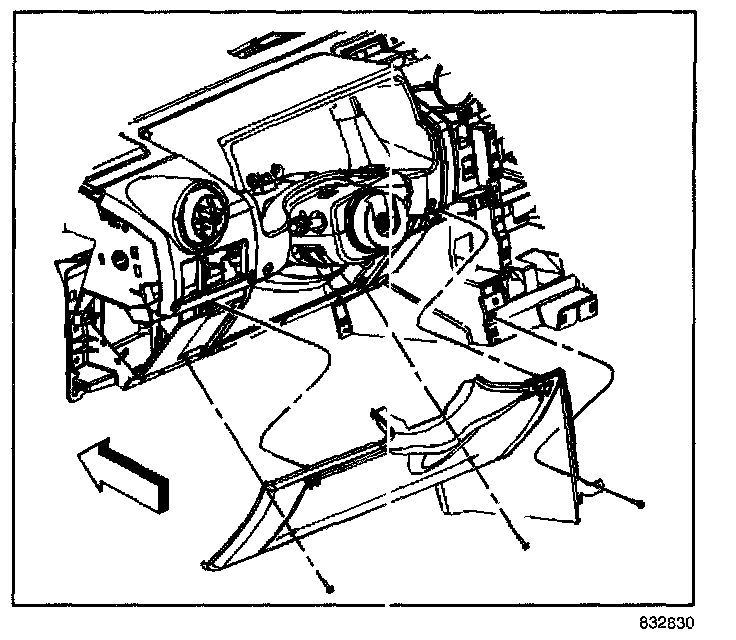 832830