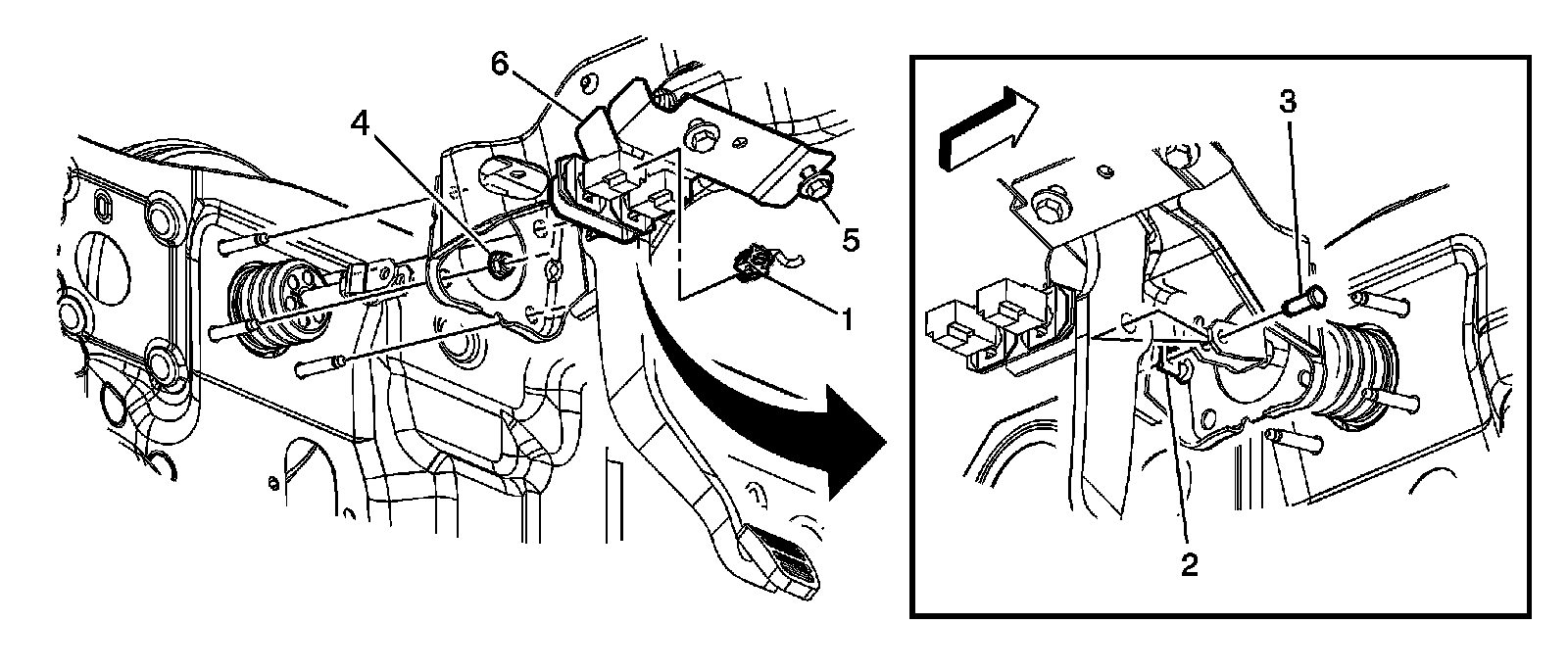 6
4
5
1
3
2