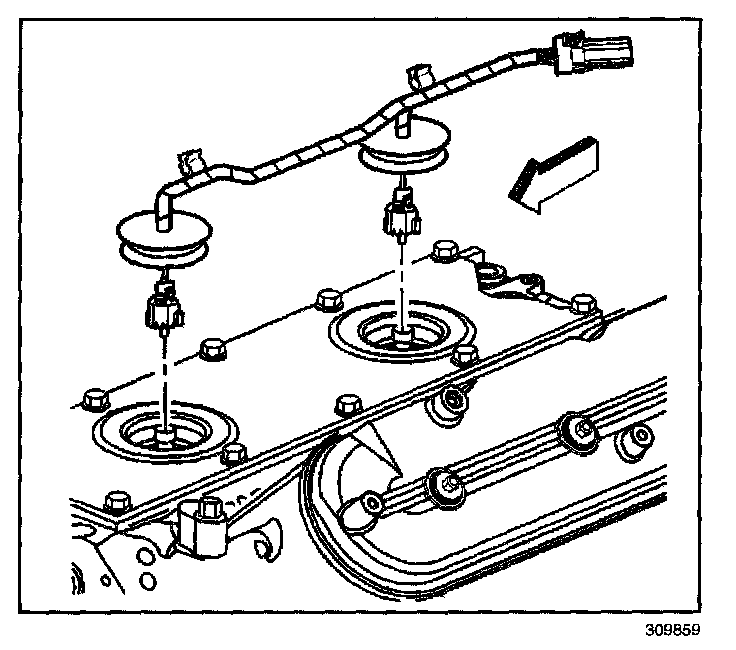 309859