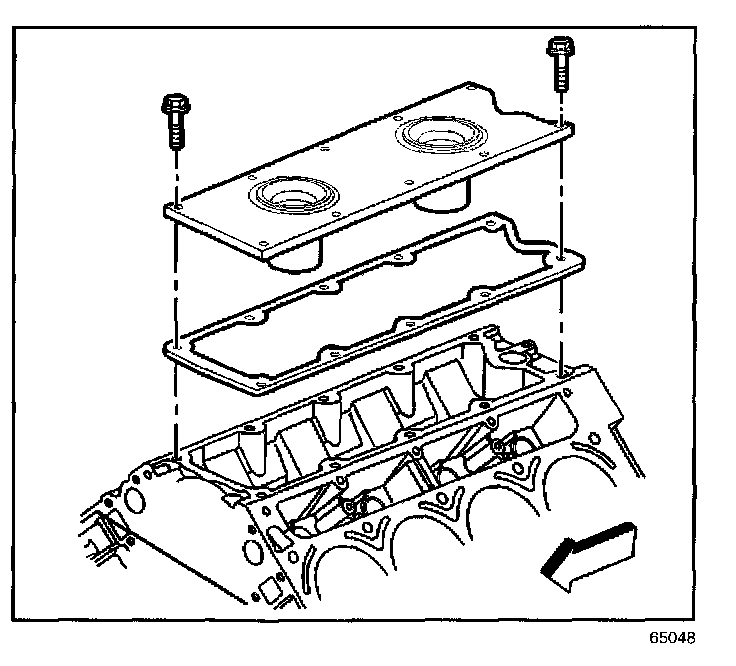 65048