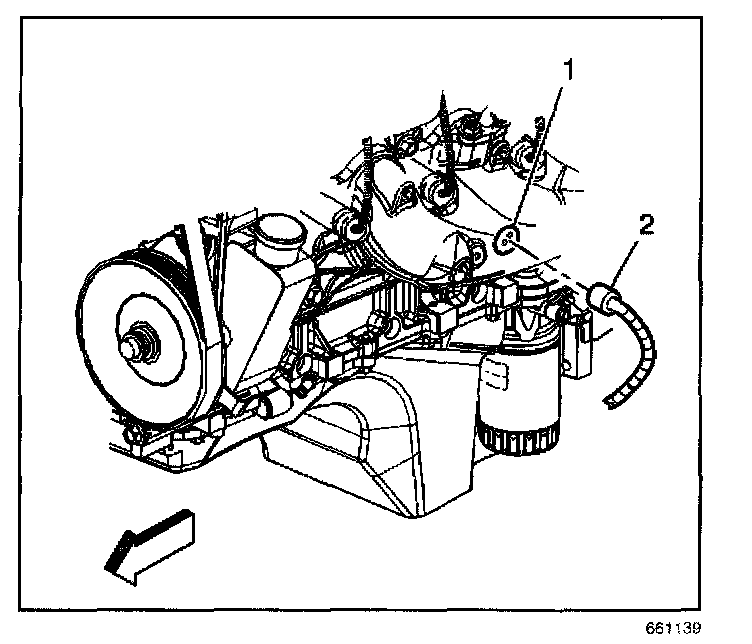 1

2

661139