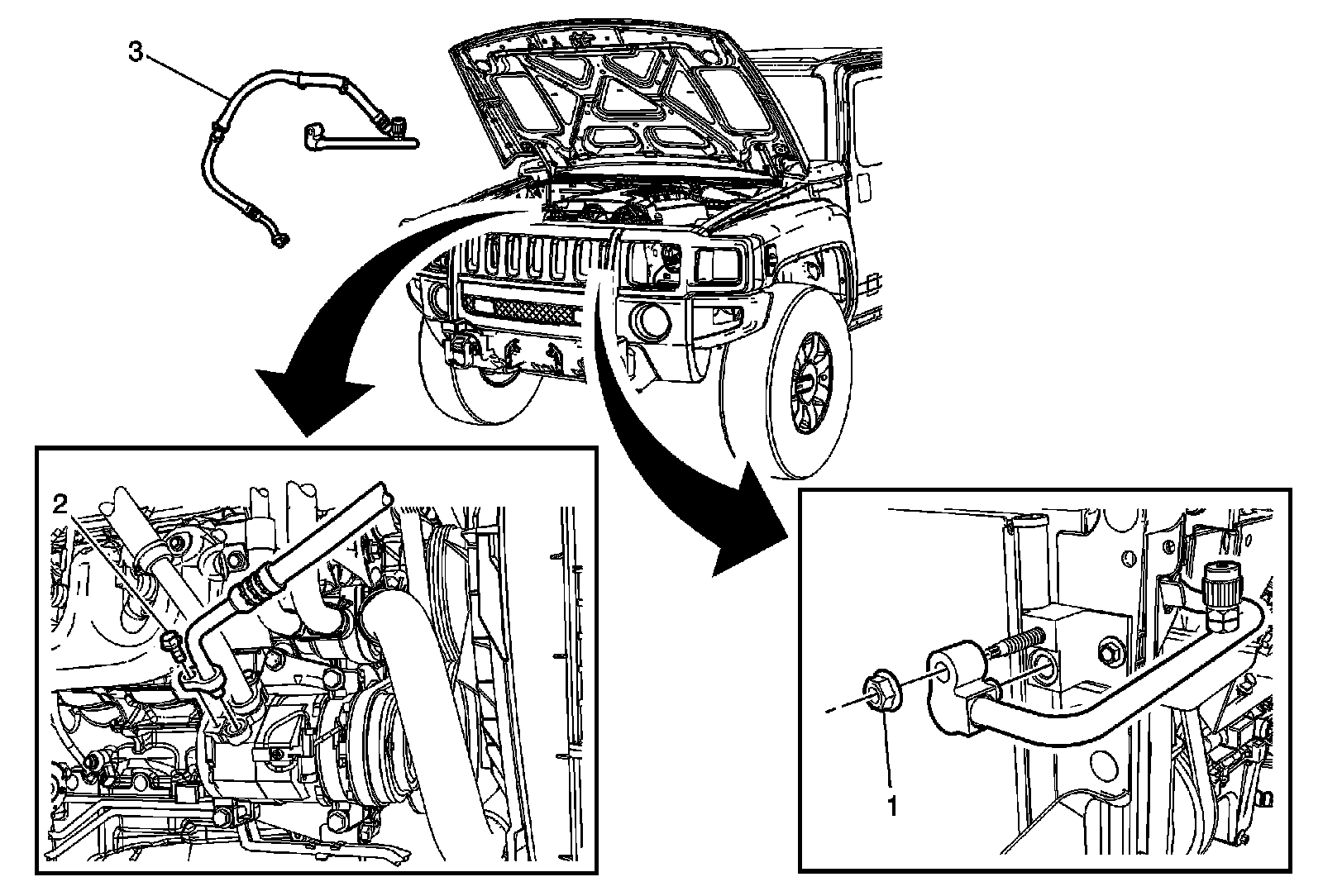 3

2

1