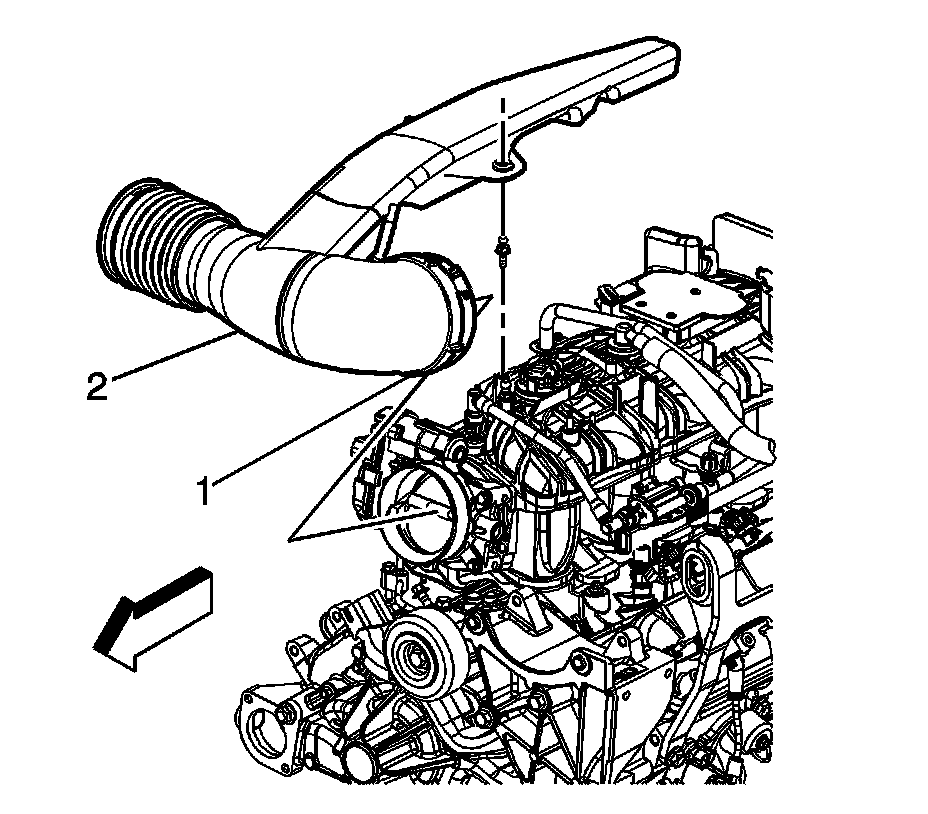 2

1