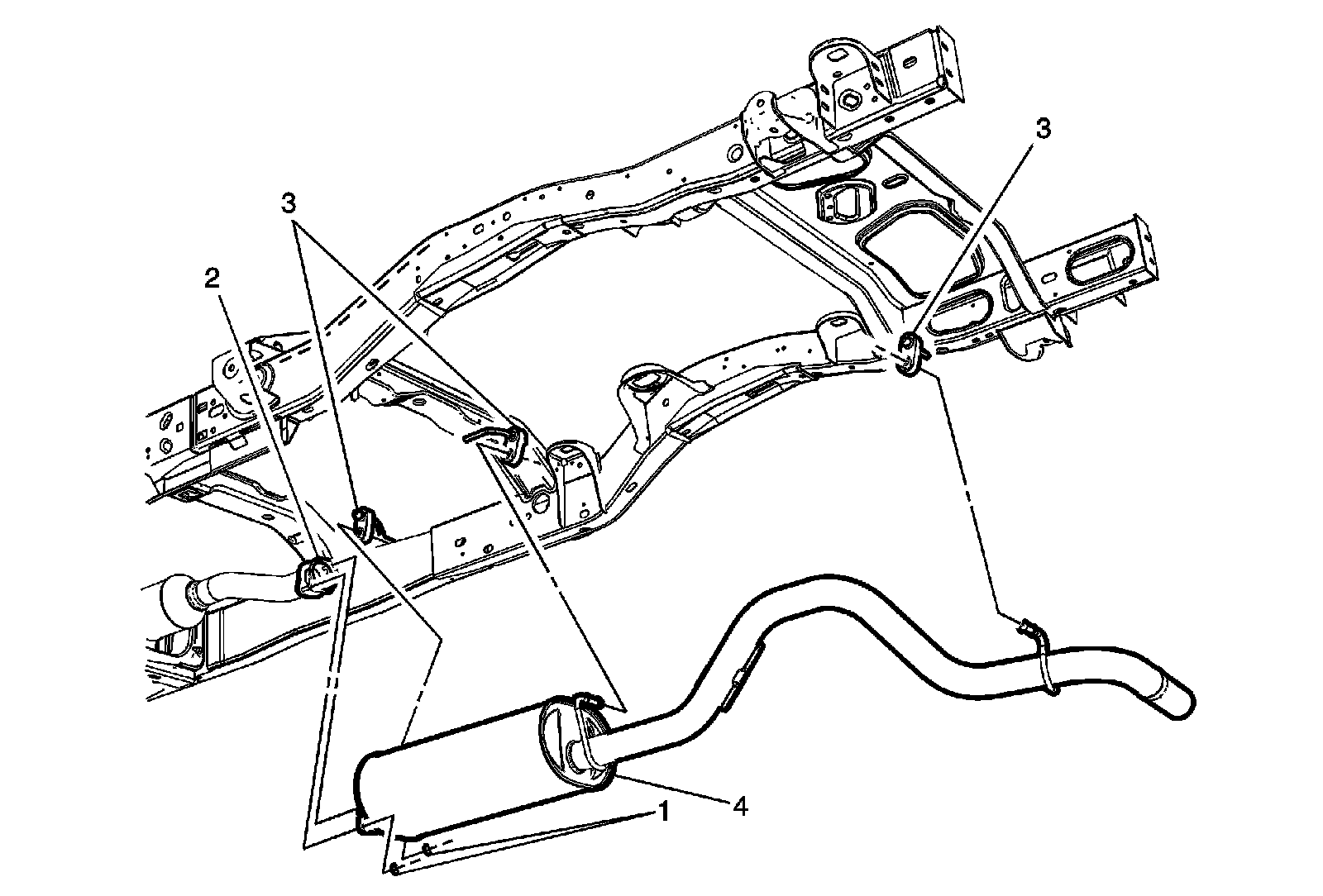 3
3
2
4
1