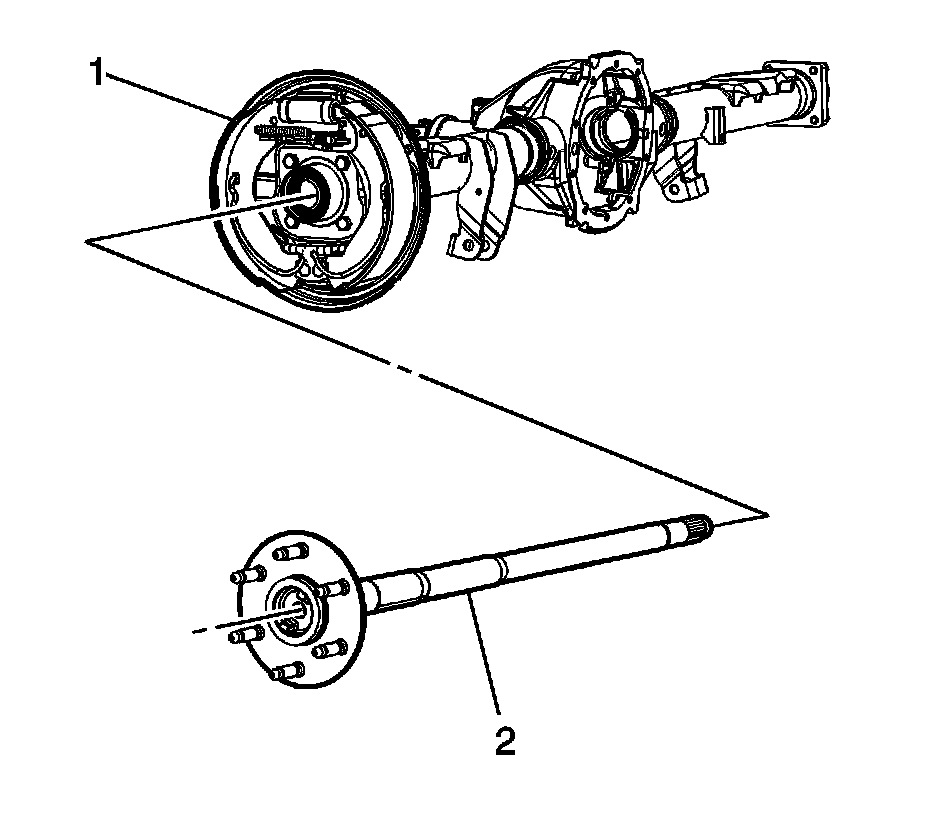 1

2