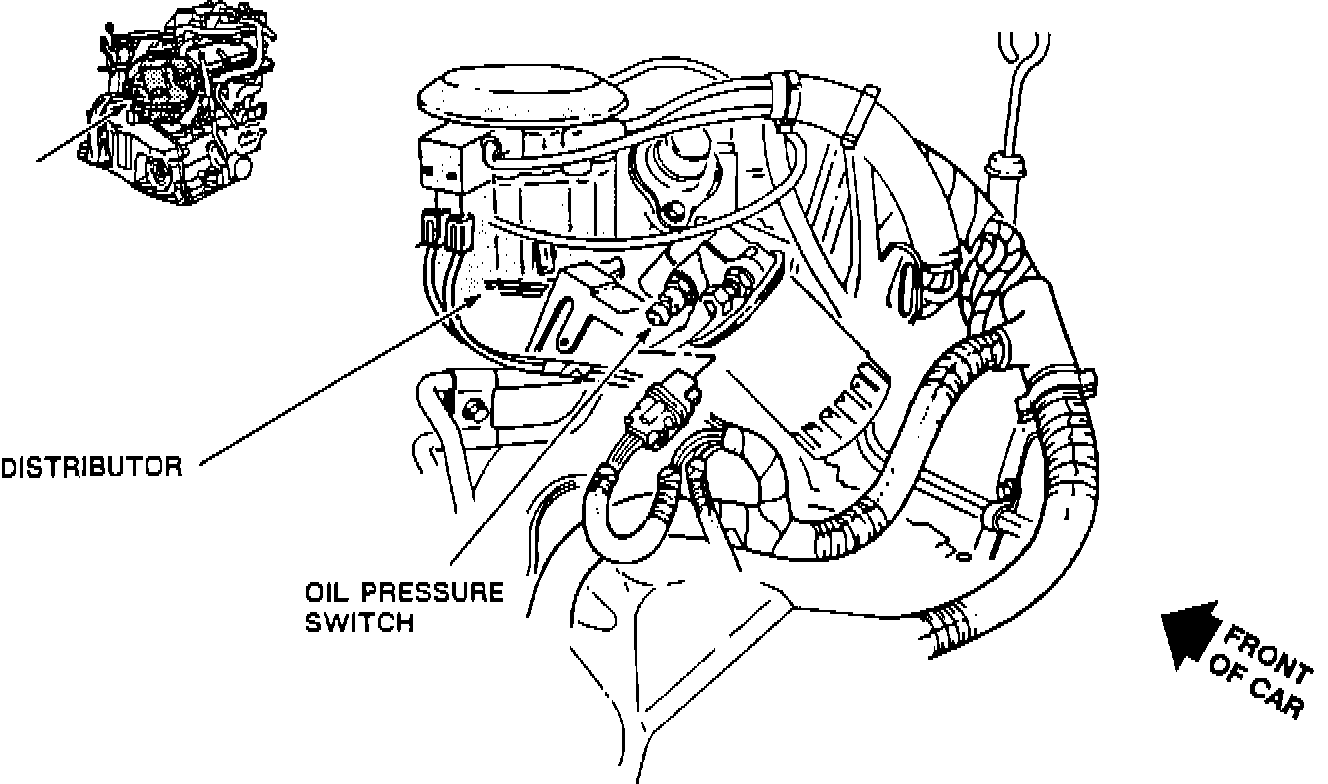 DISTRIBUTOR

OIL PRESSURE SWITCH

FRONT OF CAR