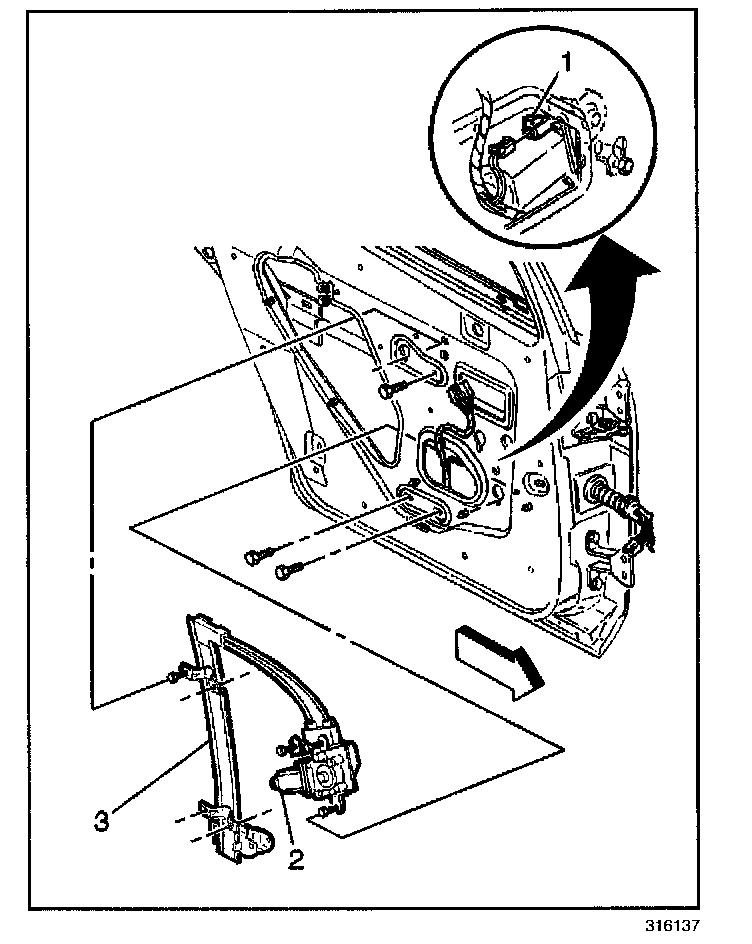 1

3

2

316137