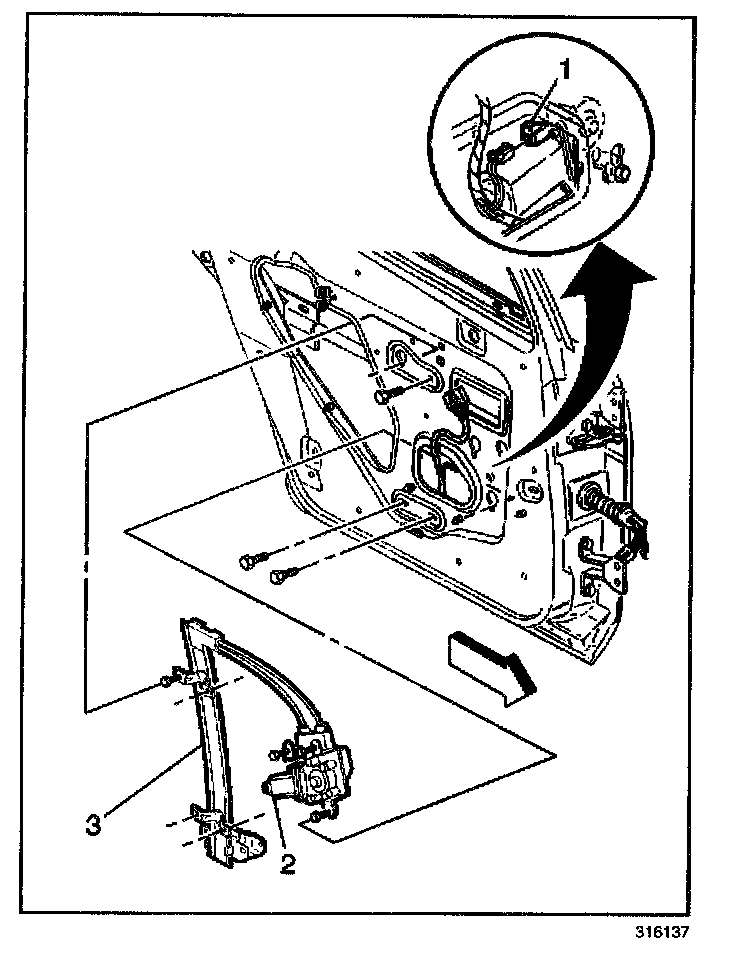 1
3
2
316137