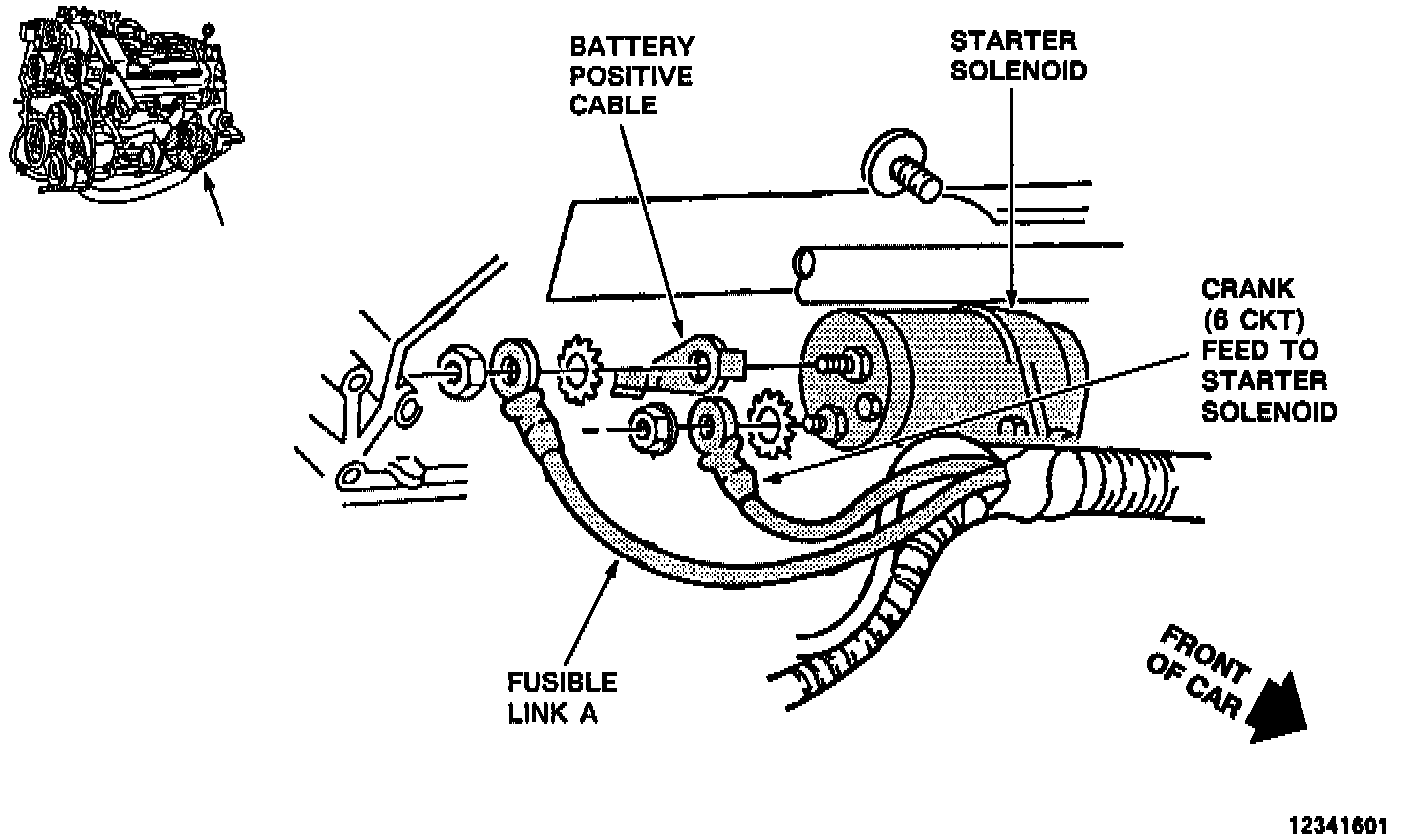 BATTERY POSITIVE CABLE

STARTER SOLENOID

CRANK (6 CKT) FEED TO STARTER SOLENOID

FUSIBLE LINK A

FRONT OF CAR

12341601