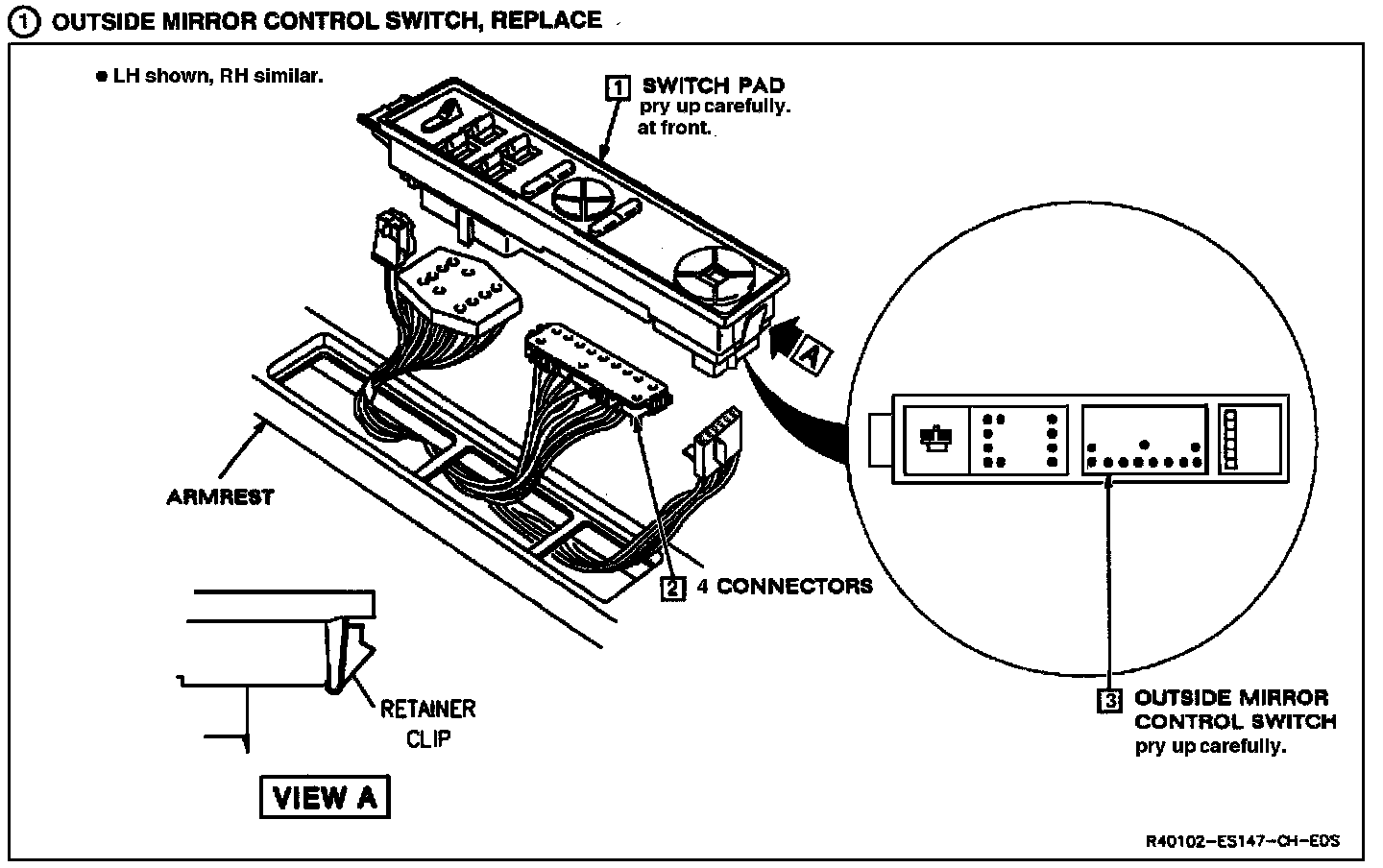 1 OUTSIDE MIRROR CONTROL SWITCH, REPLACE

● LH shown, RH similar.

1 SWITCH PAD pry up carefully. at front.

A

ARMREST

2 4 CONNECTORS

RETAINER CLIP

VIEW A

3 OUTSIDE MIRROR CONTROL SWITCH pry up carefully.

R40102-ES147-CH-EDS